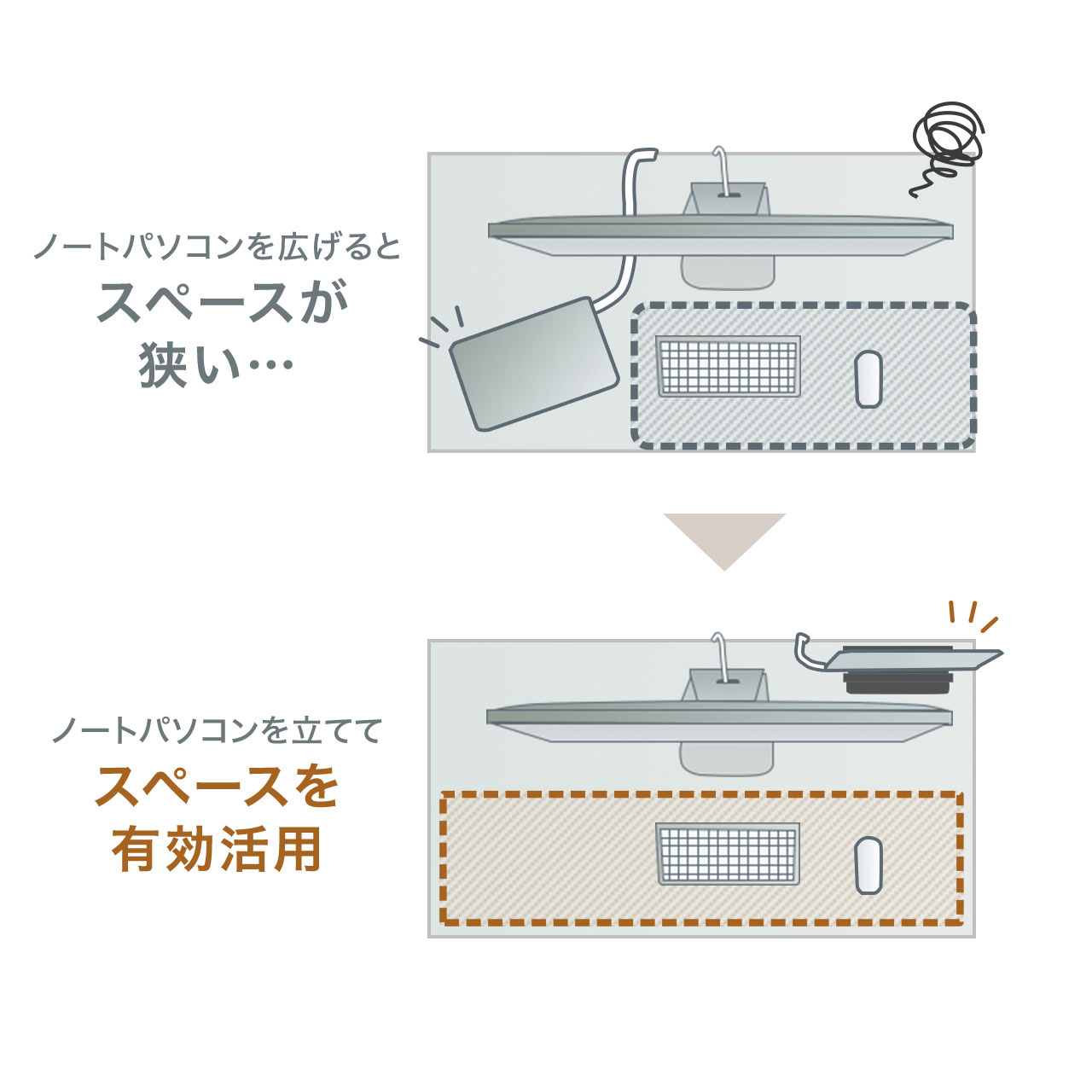 ノートパソコンを広げると
スペースが
狭い…

ノートパソコンを立てて
スペースを
有効活用