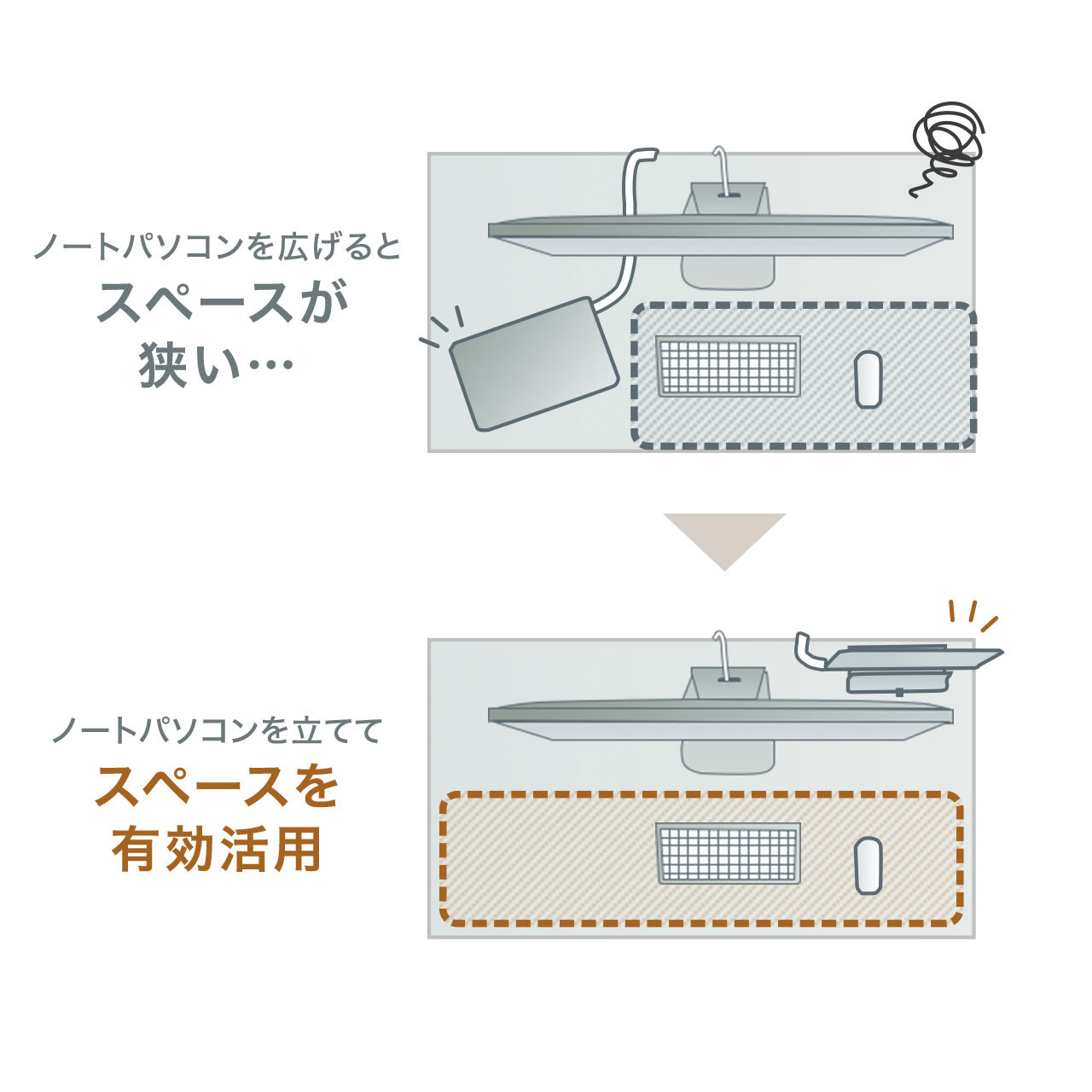 ノートパソコンを広げると
スペースが
狭い…

ノートパソコンを立てて
スペースを
有効活用