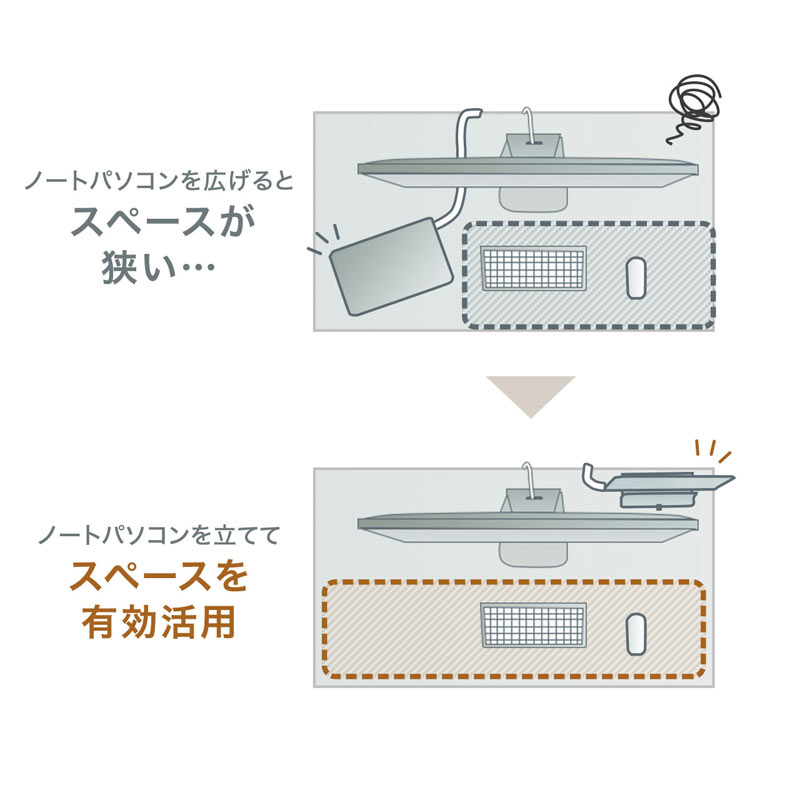 ノートパソコンを広げると
スペースが
狭い…

ノートパソコンを立てて
スペースを
有効活用