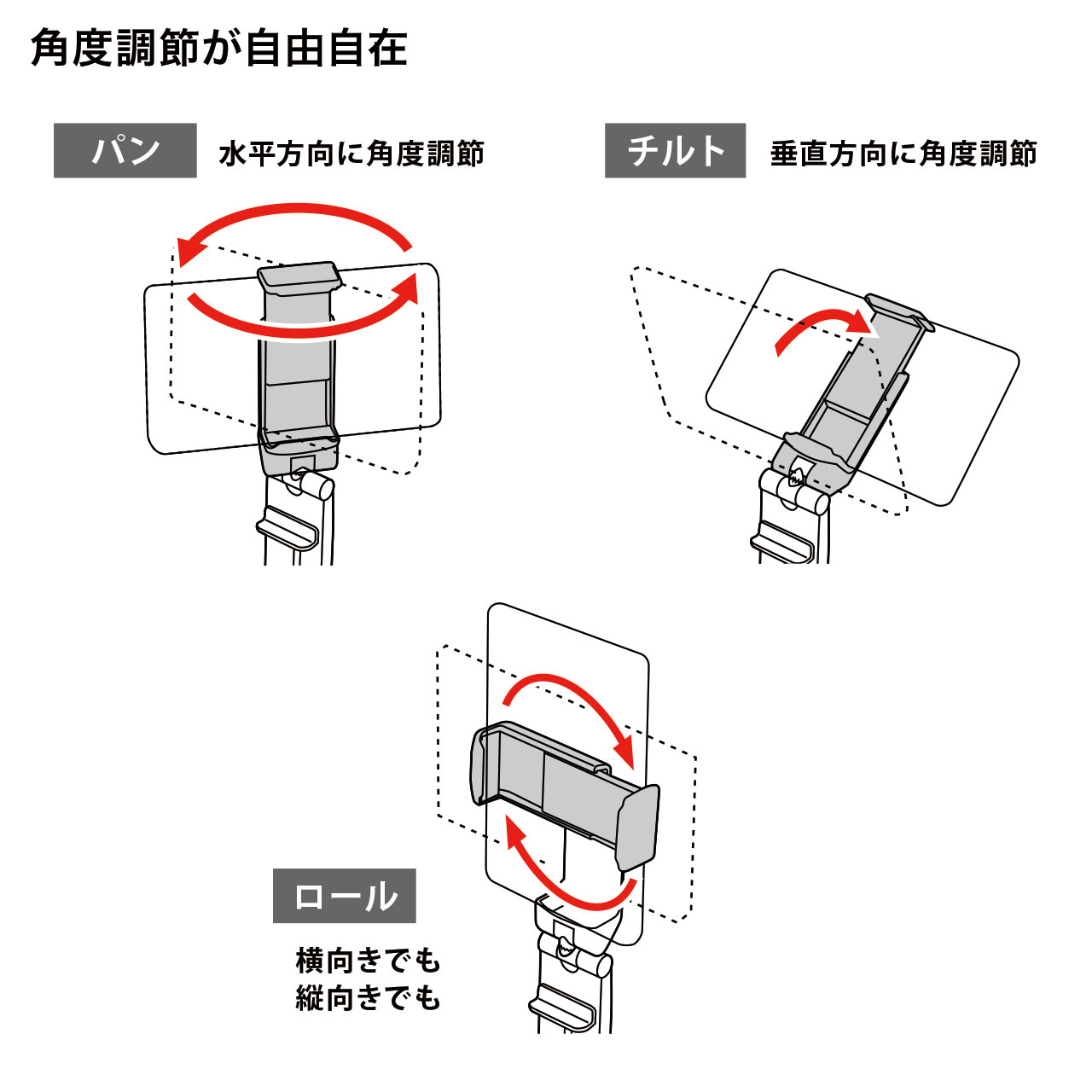 角度調節が自由自在

パン
水平方向に角度調節

チルト
垂直方向に角度調節

ロール
横向きでも
縦向きでも