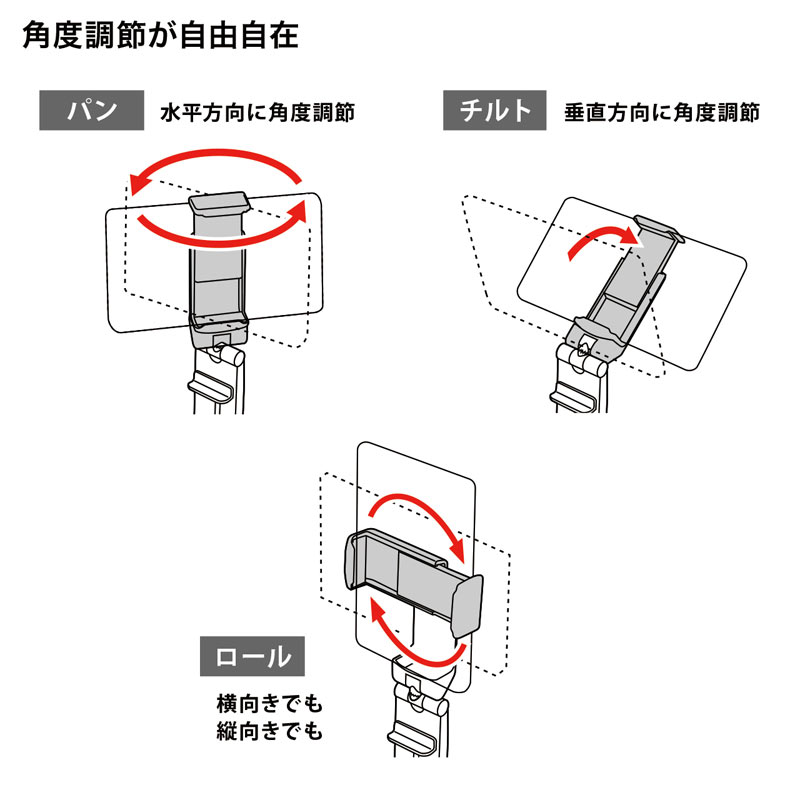 角度調節が自由自在

パン 水平方向に角度調節

チルト 垂直方向に角度調節

ロール

横向きでも
縦向きでも