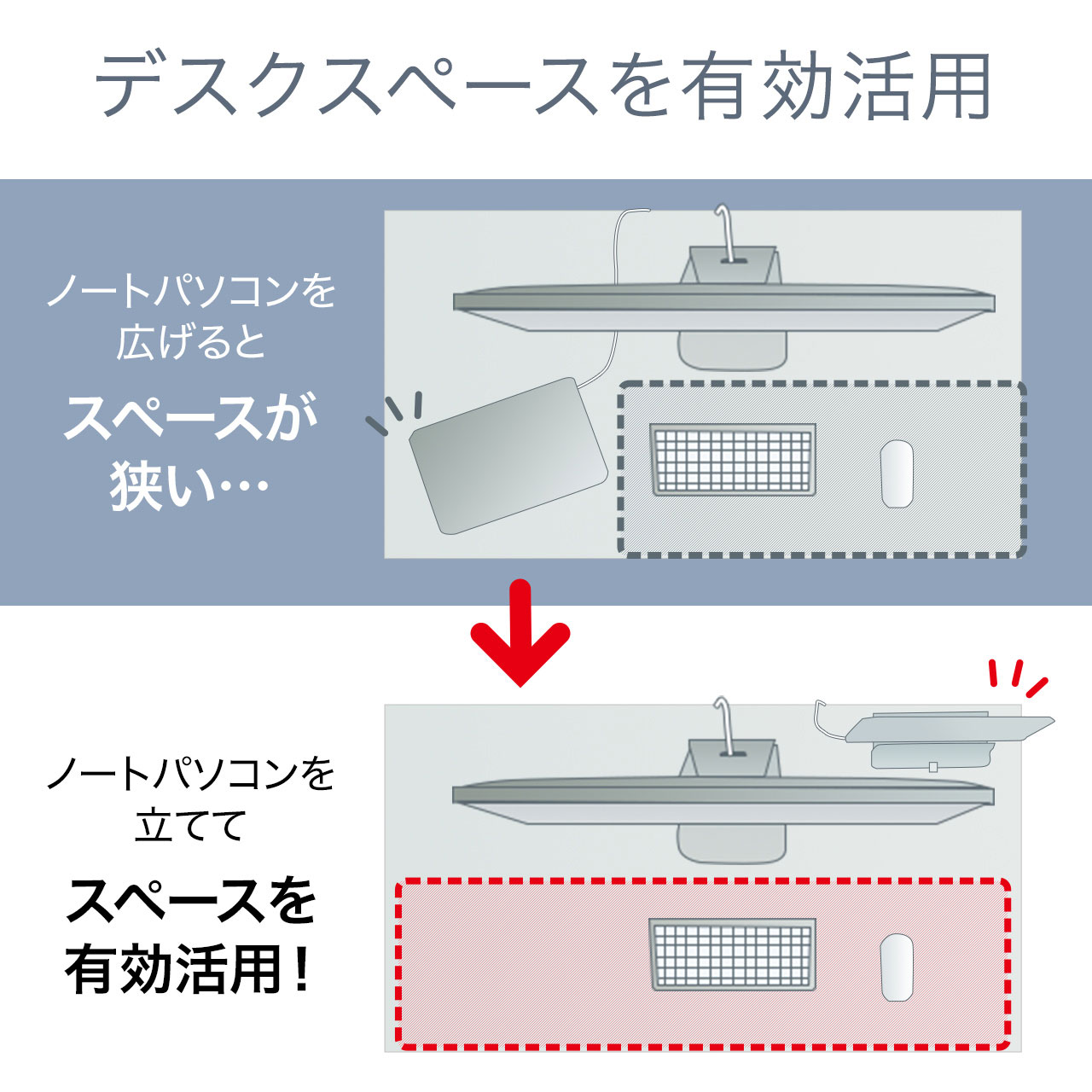 デスクスペースを有効活用

ノートパソコンを広げると

スペースが狭い…

ノートパソコンを立てて

スペースを有効活用！