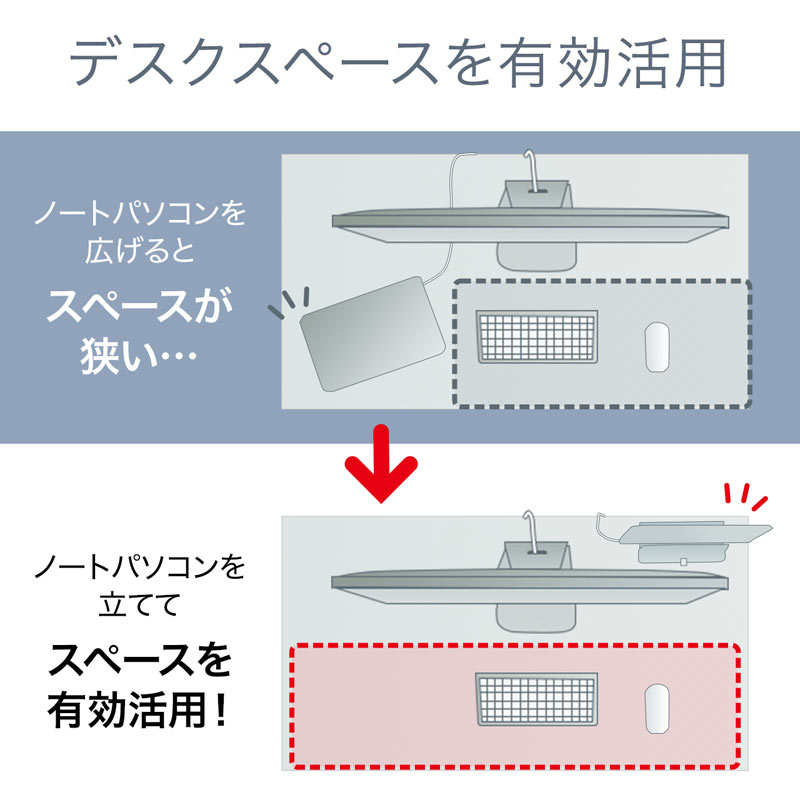 デスクスペースを有効活用

ノートパソコンを広げると
スペースが狭い…

ノートパソコンを立てて
スペースを有効活用！