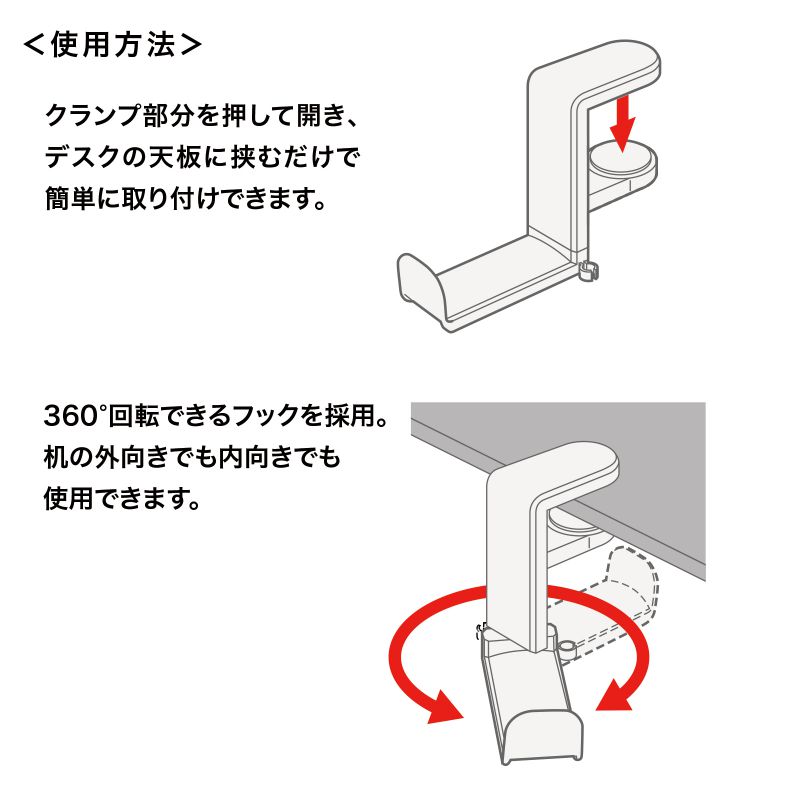 ＜使用方法＞

クランプ部分を押して開き、デスクの天板に挟むだけで簡単に取り付けできます。

360°回転できるフックを採用。机の外向きでも内向きでも使用できます。