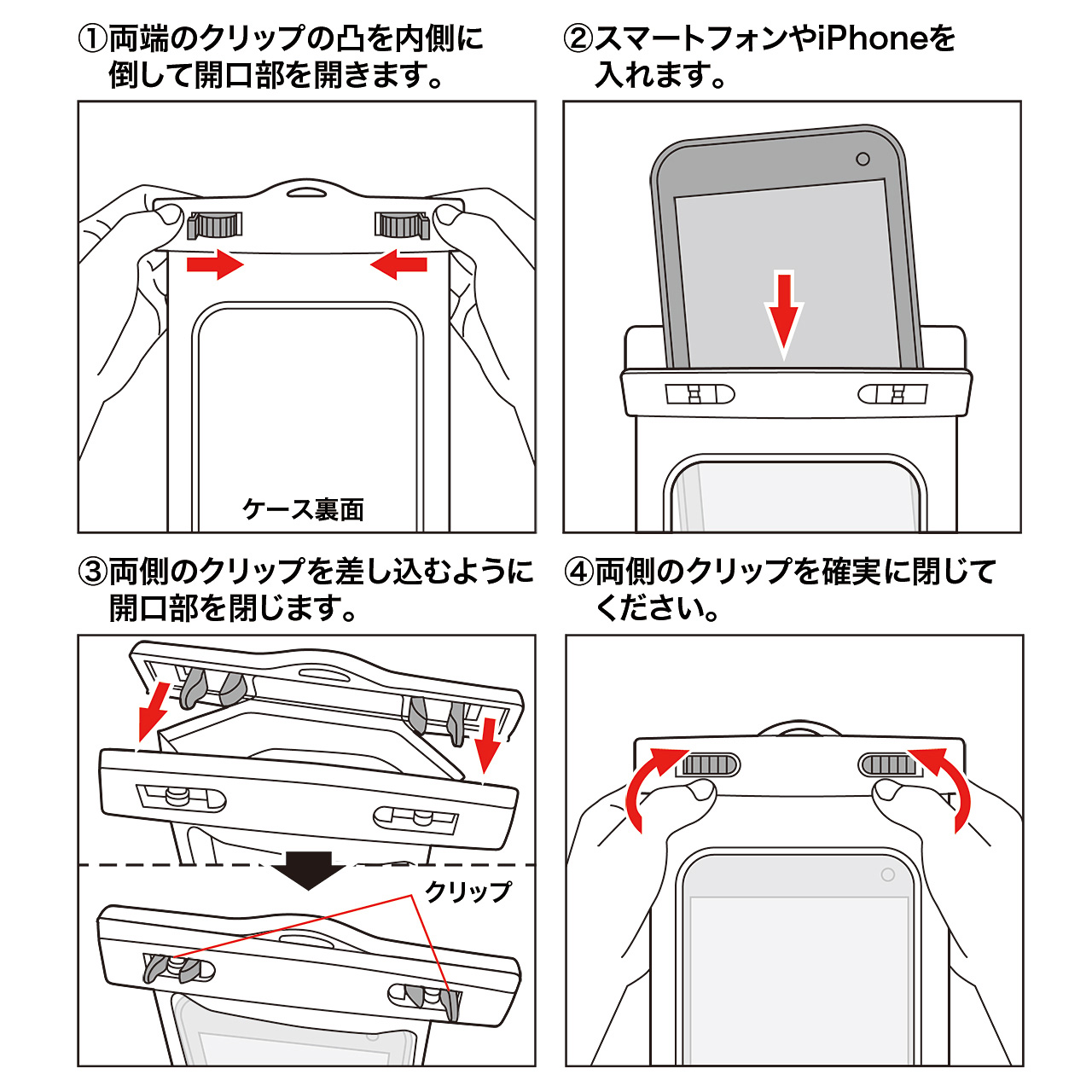 ①両端のクリップの凸を内側に倒して開口部を開きます。

ケース裏面

②スマートフォンやiPhoneを入れます。

③両側のクリップを差し込むように開口部を閉じます。

クリップ

④両側のクリップを確実に閉じてください。