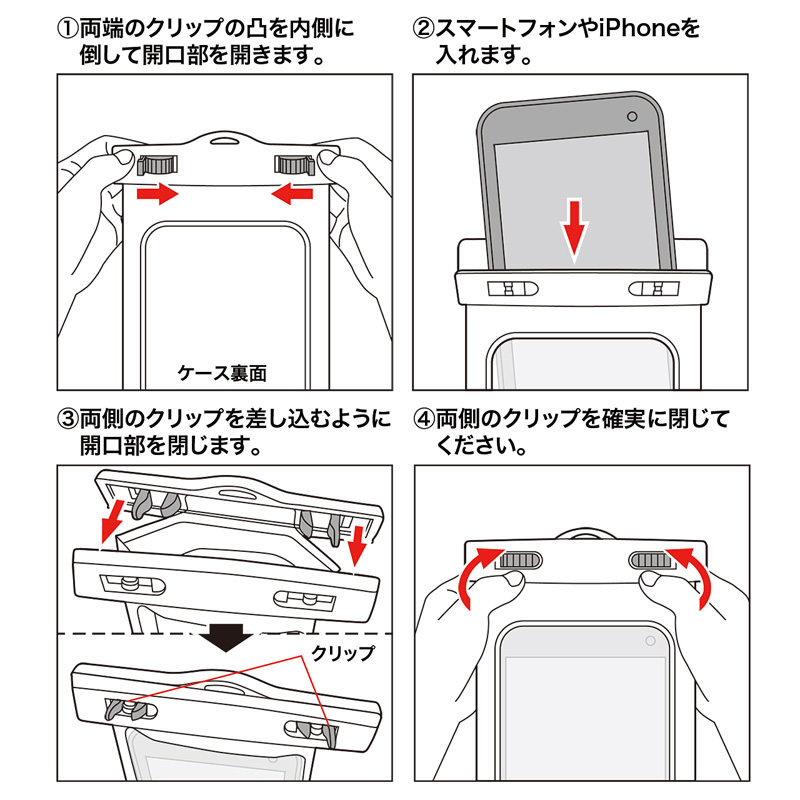 ①両端のクリップの凸を内側に倒して開口部を開きます。

ケース裏面

②スマートフォンやiPhoneを入れます。

③両側のクリップを差し込むように開口部を閉じます。

クリップ

④両側のクリップを確実に閉じてください。