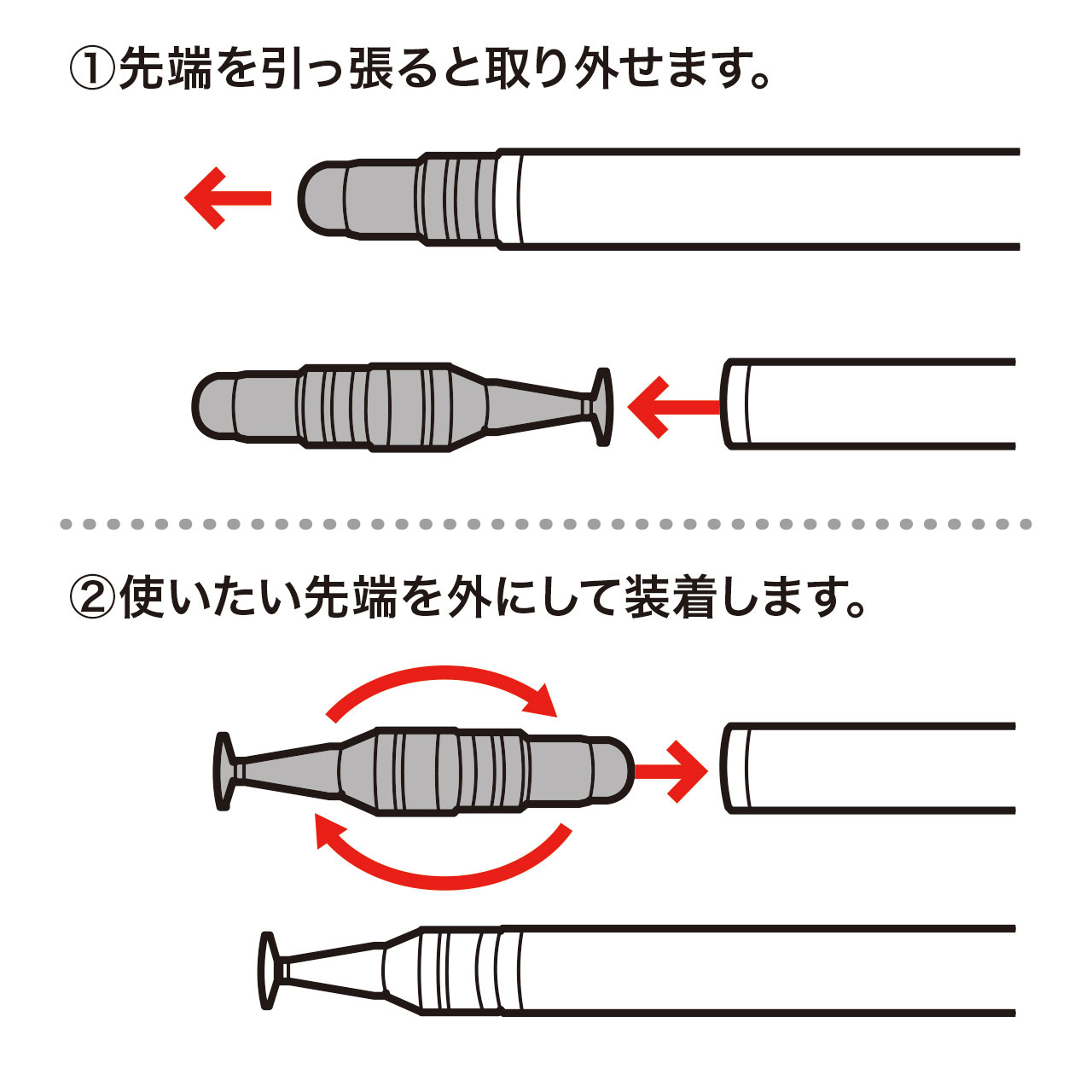 ①先端を引っ張ると取り外せます。

②使いたい先端を外にして装着します。