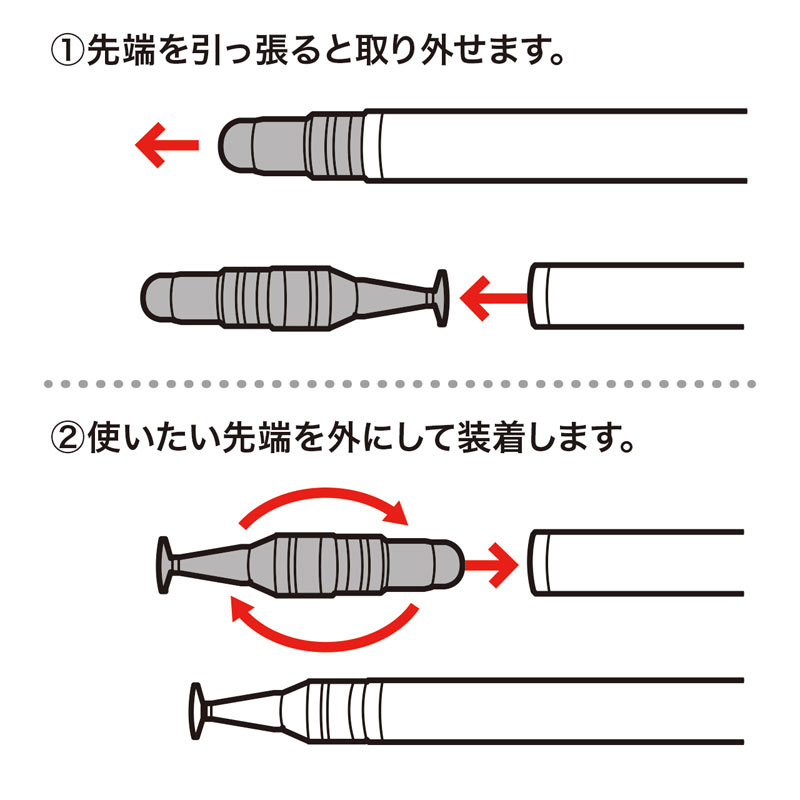 ①先端を引っ張ると取り外せます。

②使いたい先端を外にして装着します。