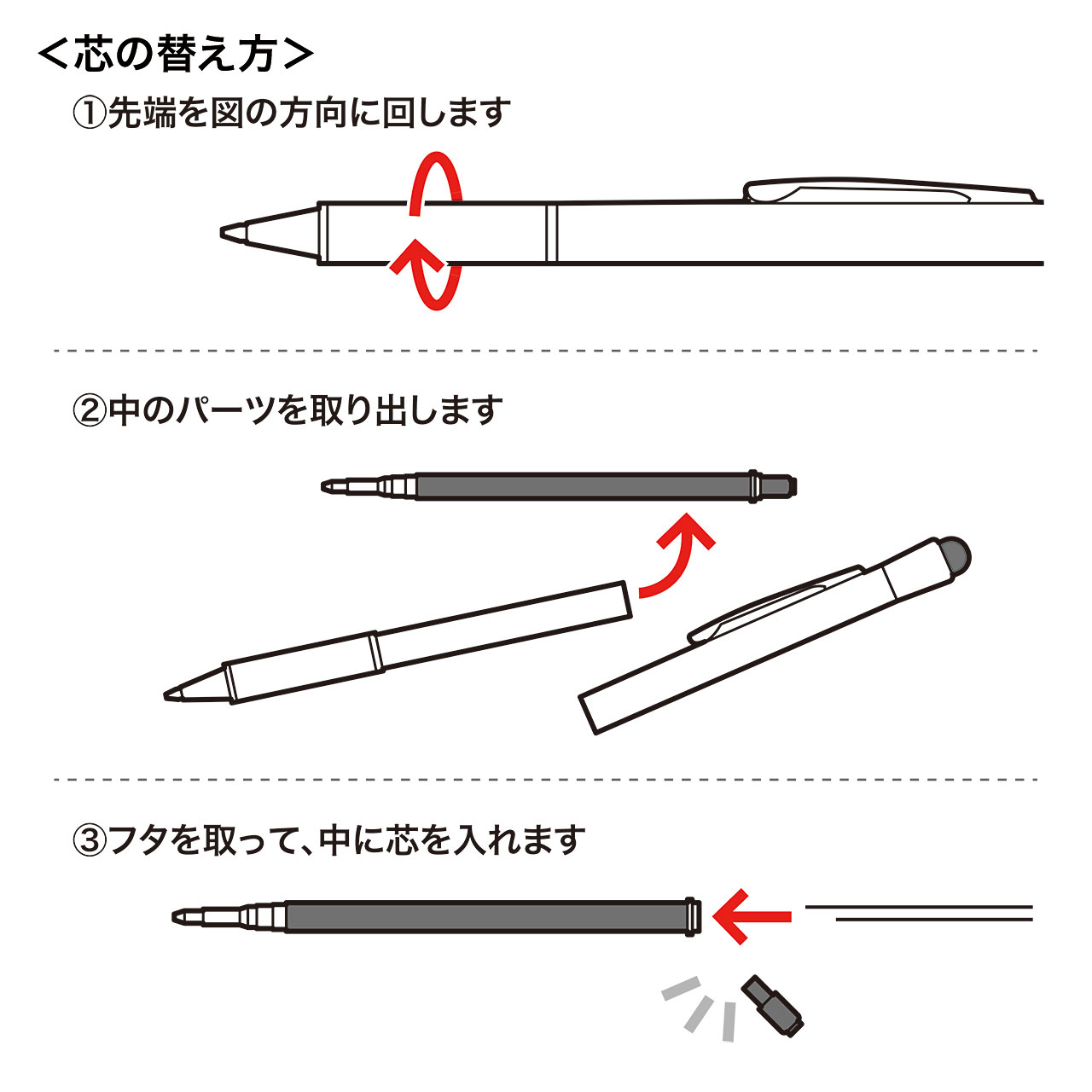 ＜芯の替え方＞

①先端を図の方向に回します

②中のパーツを取り出します

③フタを取って、中に芯を入れます