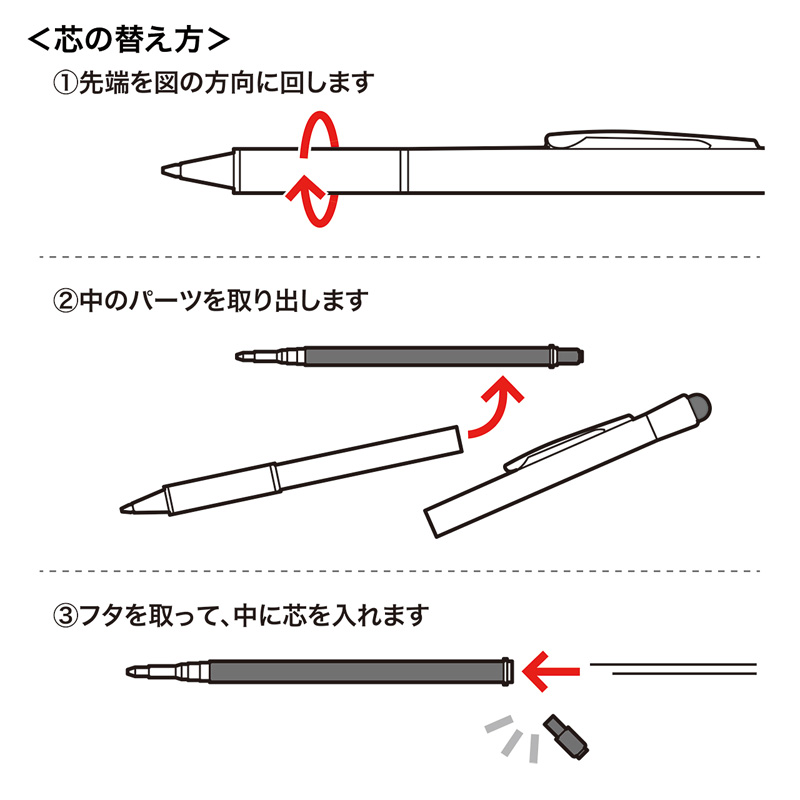 ＜芯の替え方＞

①先端を図の方向に回します

②中のパーツを取り出します

③フタを取って、中に芯を入れます