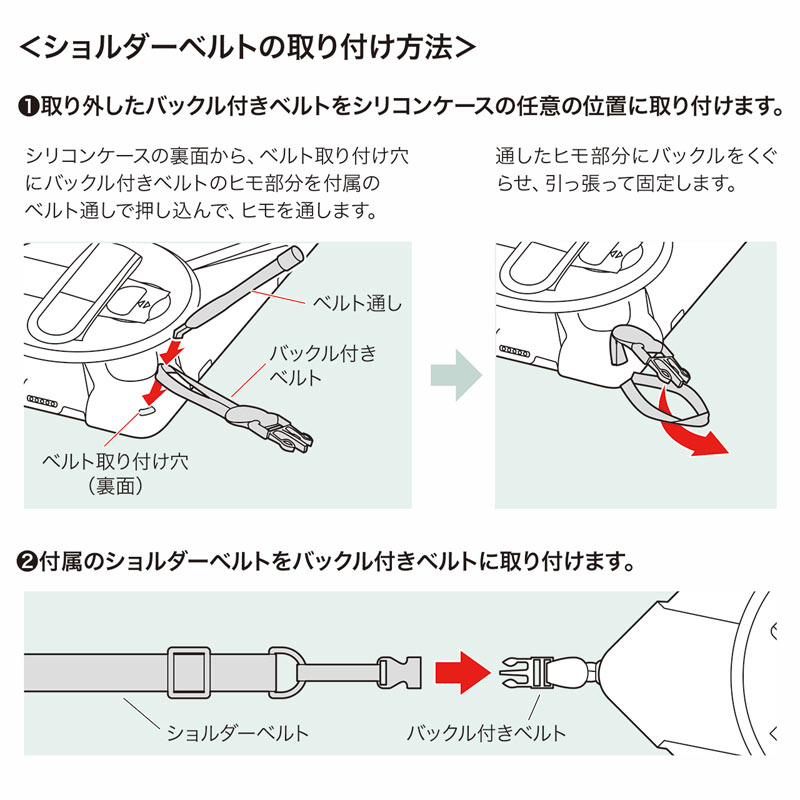 <ショルダーベルトの取り付け方法>

❶取り外したバックル付きベルトをシリコンケースの任意の位置に取り付けます。

シリコンケースの裏面から、ベルト取り付け穴にバックル付きベルトのヒモ部分を付属のベルト通しで押し込んで、ヒモを通します。

通したヒモ部分にバックルをくぐらせ、引っ張って固定します。

ベルト通し

バックル付きベルト

ベルト取り付け穴（裏面）

❷付属のショルダーベルトをバックル付きベルトに取り付けます。

ショルダーベルト

バックル付きベルト