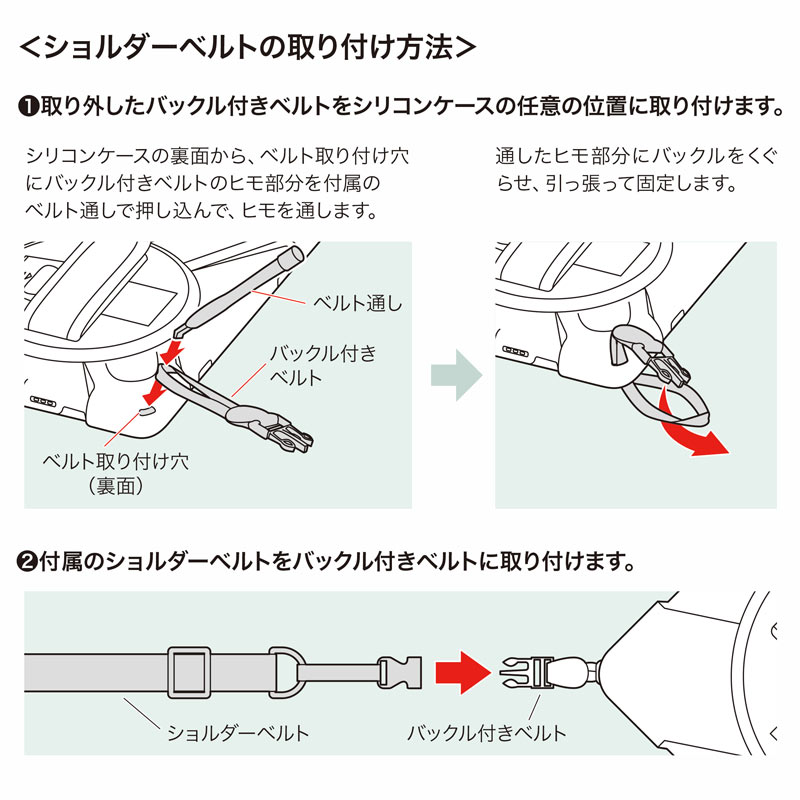 <ショルダーベルトの取り付け方法>

❶取り外したバックル付きベルトをシリコンケースの任意の位置に取り付けます。

シリコンケースの裏面から、ベルト取り付け穴にバックル付きベルトのヒモ部分を付属のベルト通しで押し込んで、ヒモを通します。

通したヒモ部分にバックルをくぐらせ、引っ張って固定します。

ベルト通し

バックル付きベルト

ベルト取り付け穴（裏面）

❷付属のショルダーベルトをバックル付きベルトに取り付けます。

ショルダーベルト

バックル付きベルト