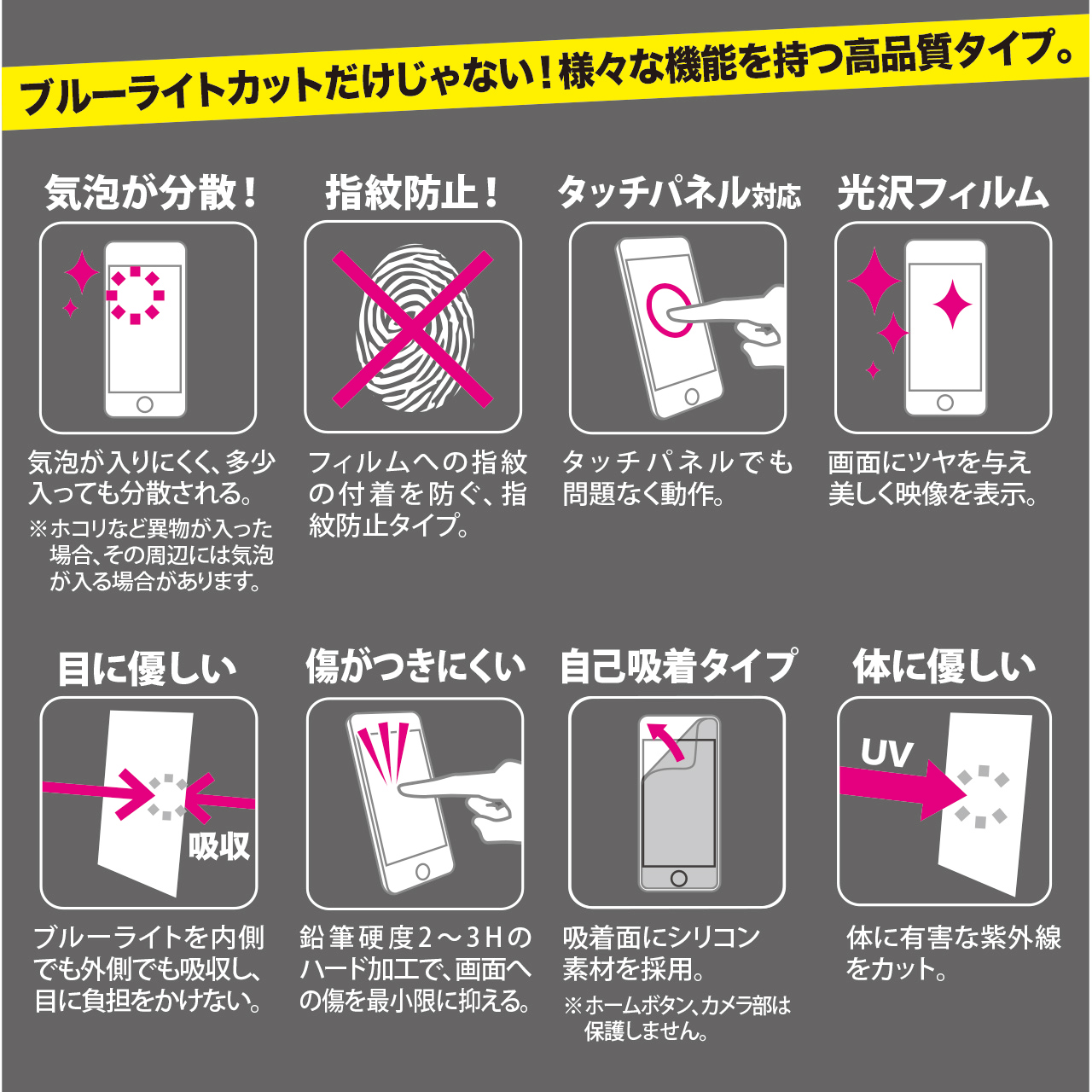 ブルーライトカットだけじゃない！様々な機能を持つ高品質タイプ。

気泡が分散！

気泡が入りにくく、多少入っても分散される。

※ホコリなど異物が入った場合、その周辺には気泡が入る場合があります。

指紋防止！

フィルムへの指紋の付着を防ぐ、指紋防止タイプ。

タッチパネル対応

タッチパネルでも問題なく動作。

光沢フィルム

画面にツヤを与え美しく映像を表示。

目に優しい

吸収

ブルーライトを内側でも外側でも吸収し、目に負担をかけない。

傷がつきにくい

鉛筆硬度２～３Ｈのハード加工で、画面への傷を最小限に抑える。

自己吸着タイプ

吸着面にシリコン素材を採用。

※ホームボタン、カメラ部は保護しません。

体に優しい

UV

体に有害な紫外線をカット。