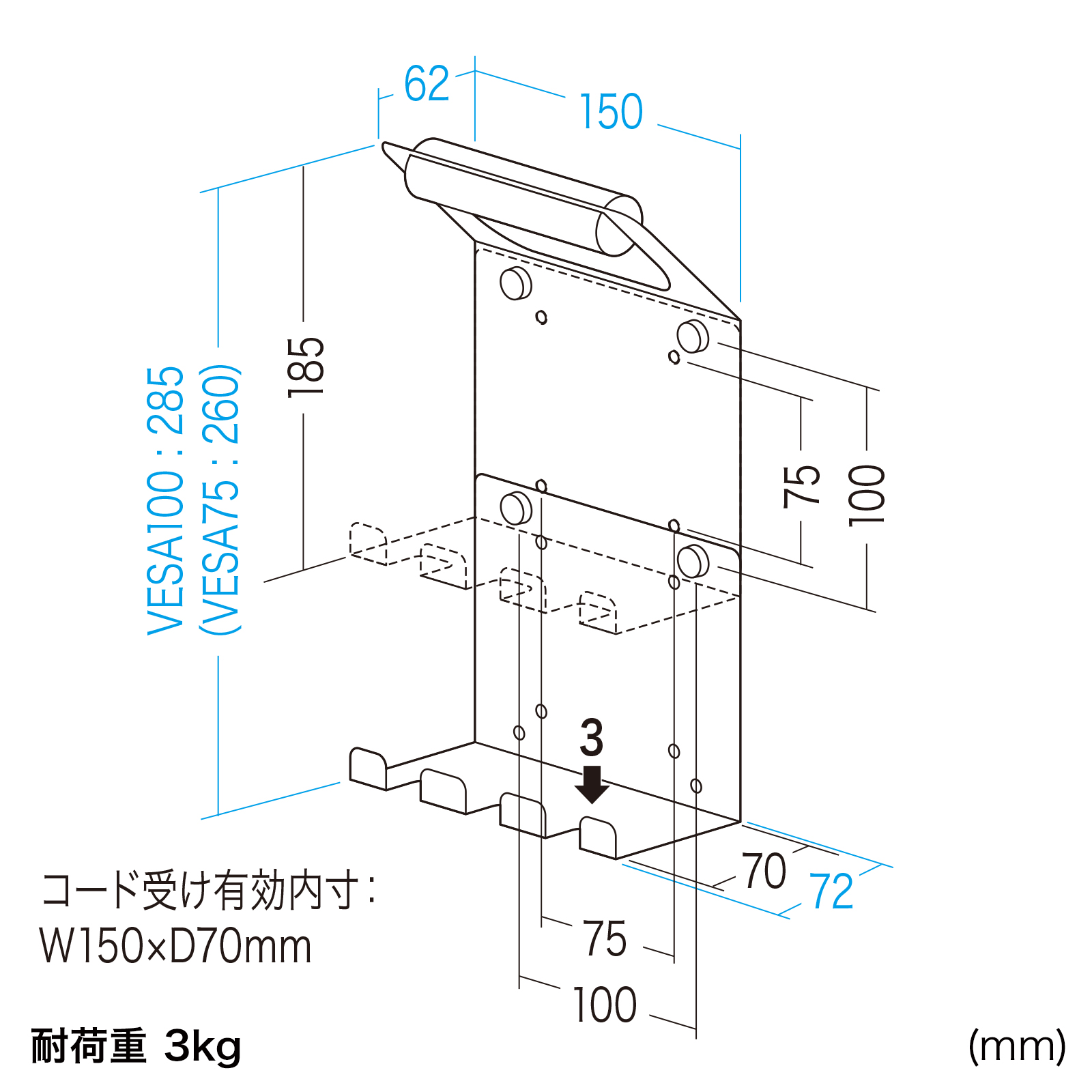 62
150
VESA100 : 285
(VESA75 : 260)
185
75
100
3
70
72
75
100

コード受け有効内寸：
W150×D70mm

耐荷重 3kg

(mm)