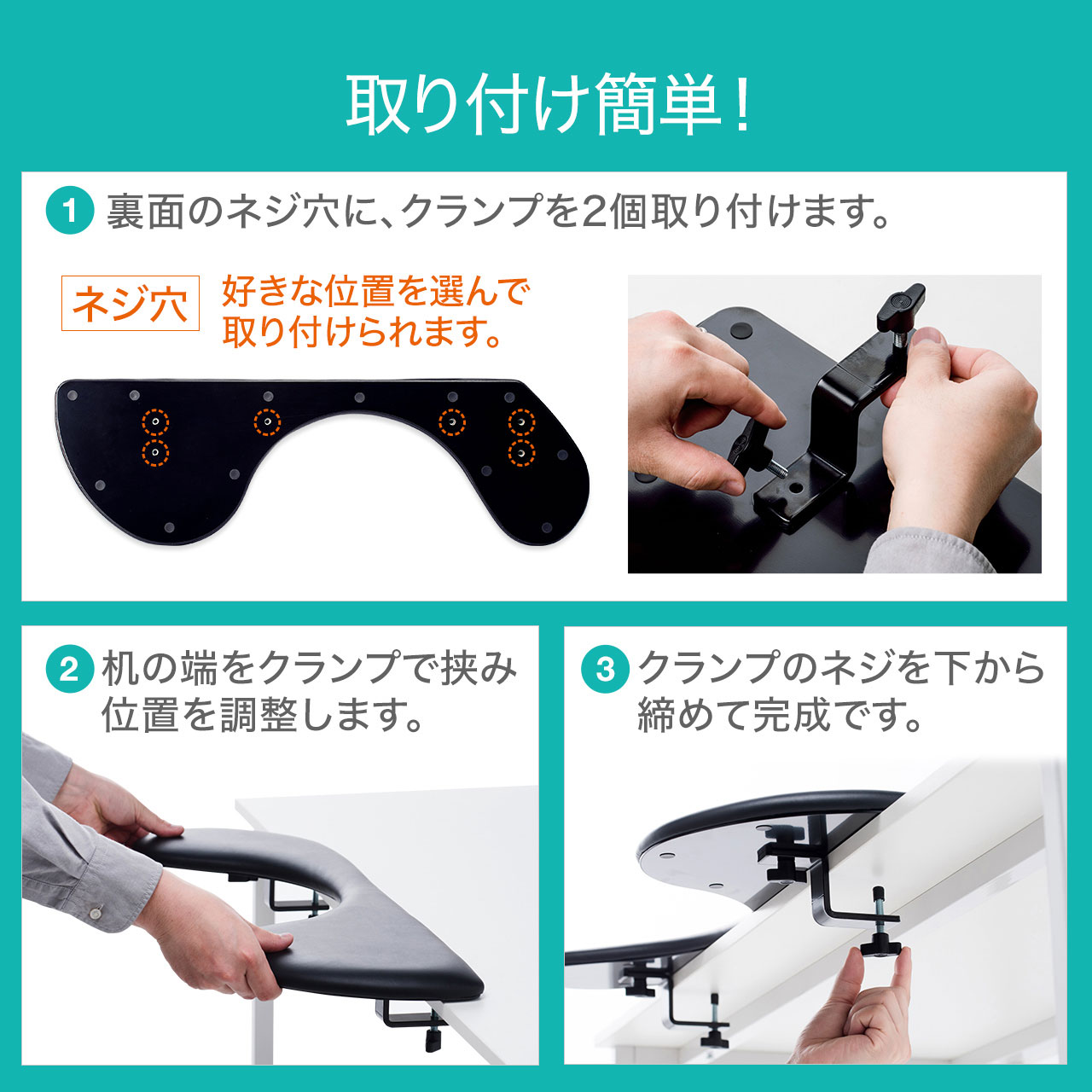 取り付け簡単！

1 裏面のネジ穴に、クランプを2個取り付けます。

ネジ穴 好きな位置を選んで取り付けられます。

2 机の端をクランプで挟み位置を調整します。

3 クランプのネジを下から締めて完成です。