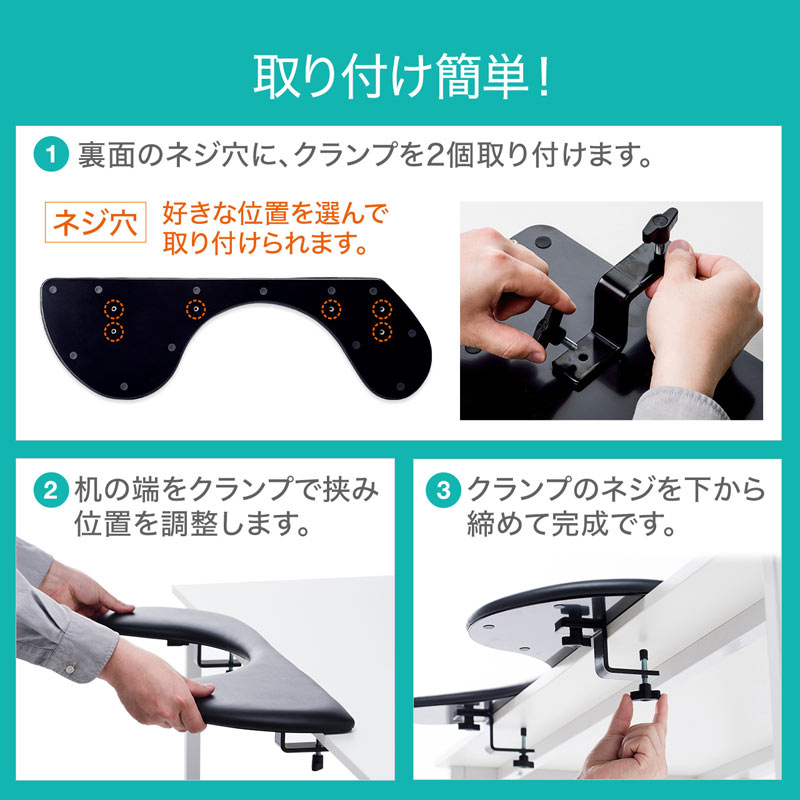 取り付け簡単！

1 裏面のネジ穴に、クランプを2個取り付けます。

ネジ穴 好きな位置を選んで取り付けられます。

2 机の端をクランプで挟み位置を調整します。

3 クランプのネジを下から締めて完成です。