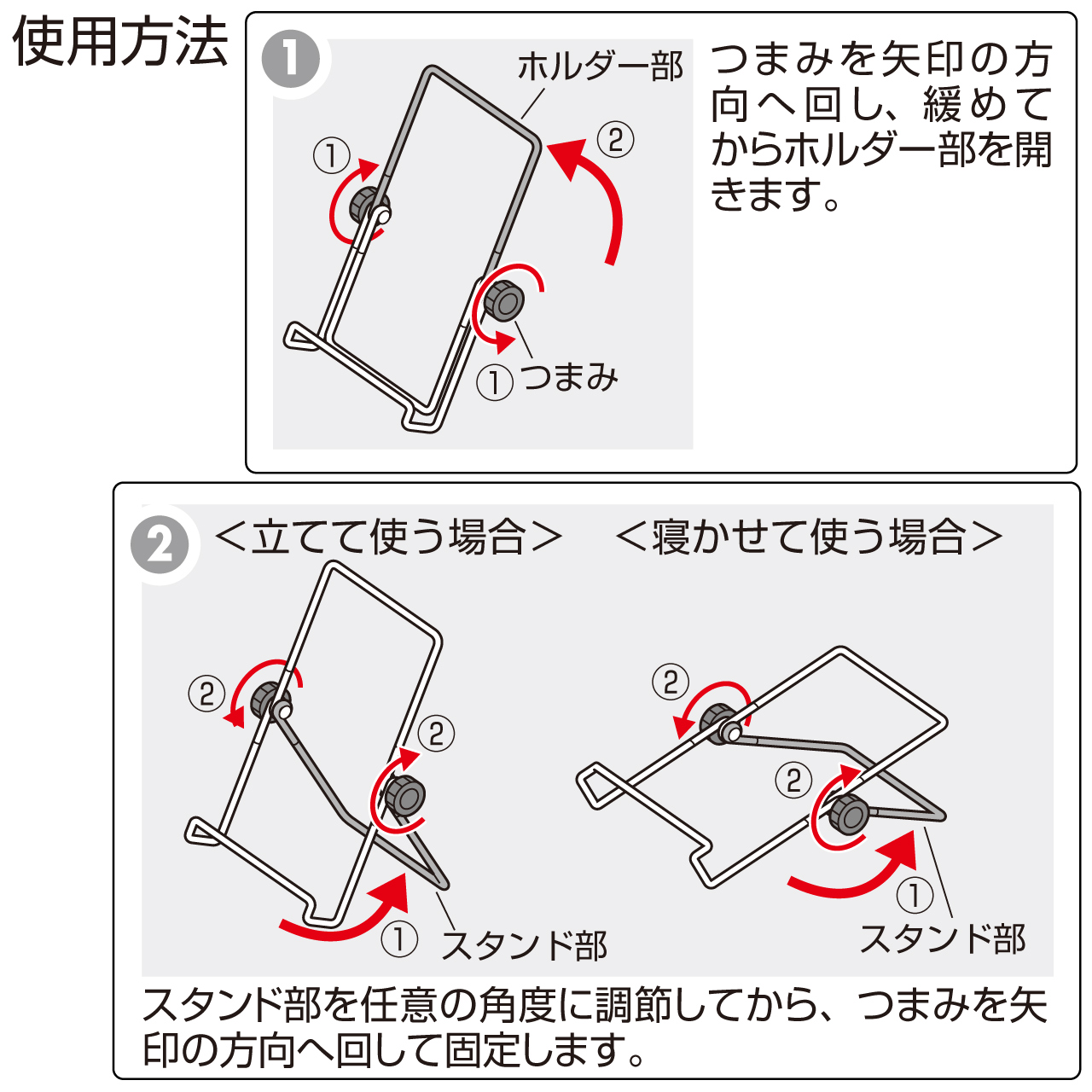 使用方法

1

ホルダー部

①

②

①つまみ

つまみを矢印の方向へ回し、緩めてからホルダー部を開きます。

2

＜立てて使う場合＞

②

②

①

スタンド部

＜寝かせて使う場合＞

②

②

①

スタンド部

スタンド部を任意の角度に調節してから、つまみを矢印の方向へ回して固定します。