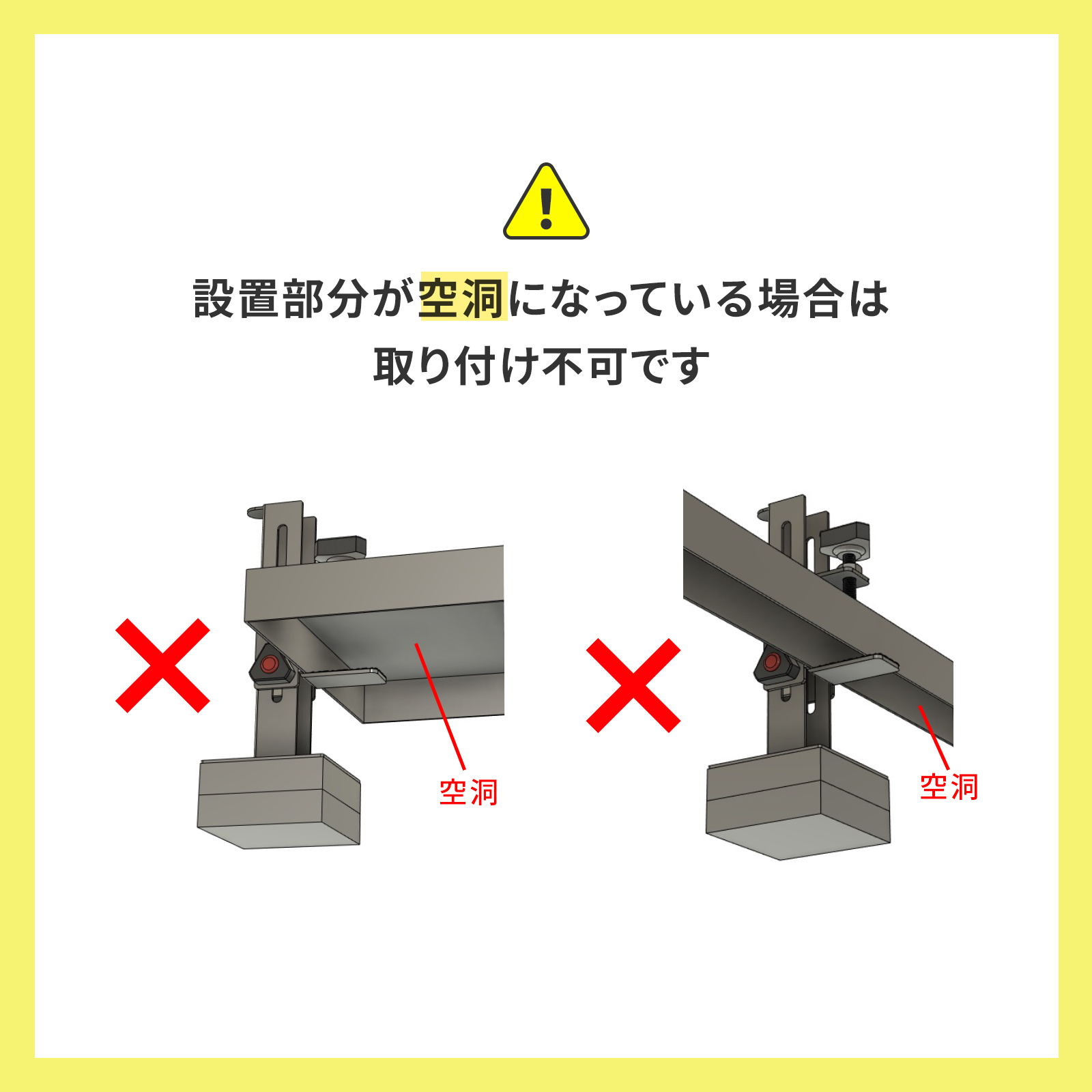 設置部分が空洞になっている場合は
取り付け不可です

空洞

空洞