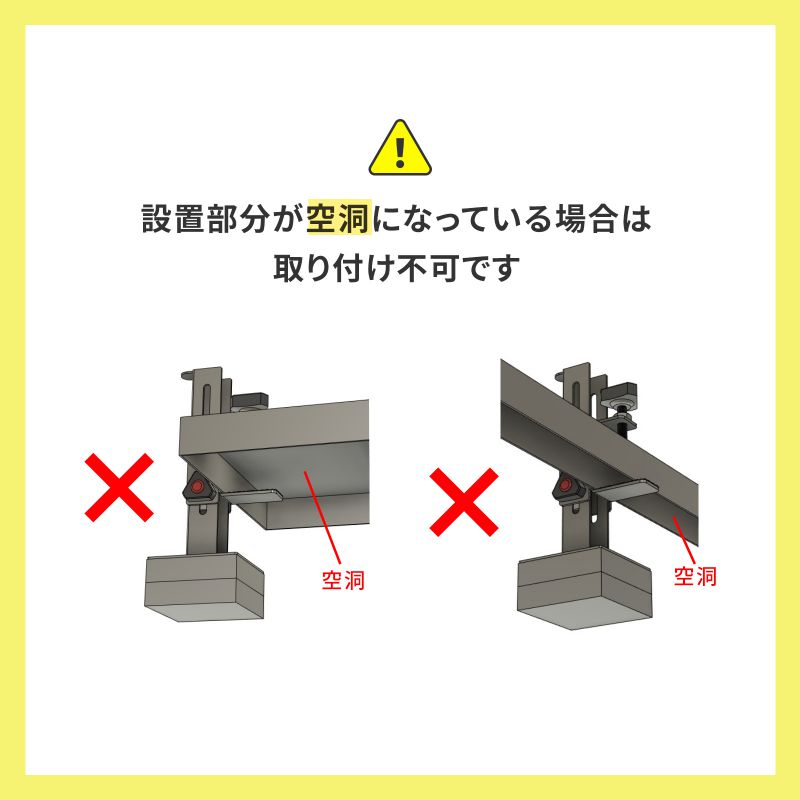 設置部分が空洞になっている場合は
取り付け不可です

空洞

空洞