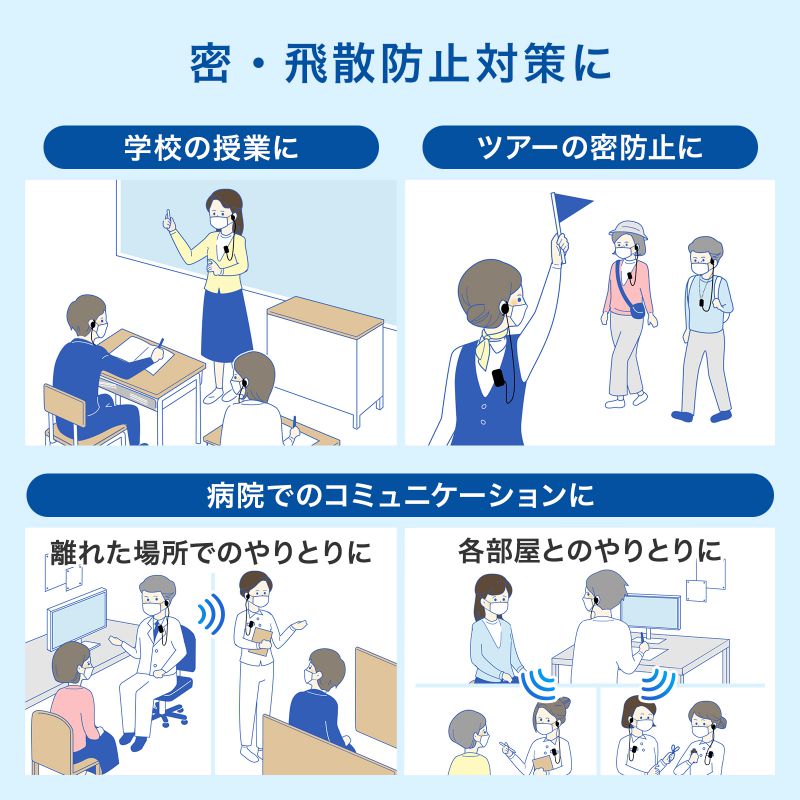 密・飛散防止対策に

学校の授業に

ツアーの密防止に

病院でのコミュニケーションに

離れた場所でのやりとりに

各部屋とのやりとりに