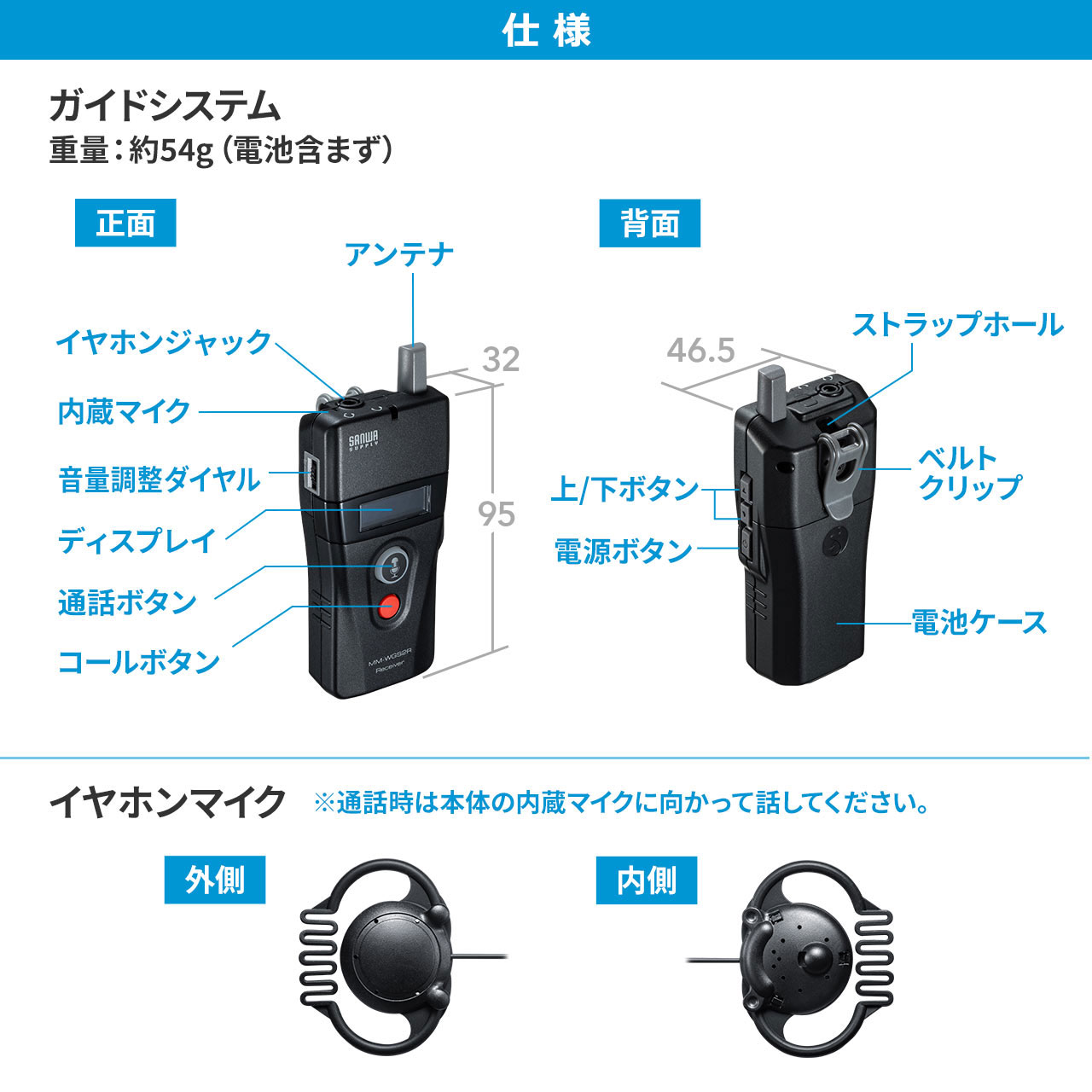 仕様

ガイドシステム
重量：約54g（電池含まず）

正面

アンテナ
イヤホンジャック
内蔵マイク
音量調整ダイヤル
ディスプレイ
通話ボタン
コールボタン

32
95

SANWA SUPPLY
MM-WGS2R
Receiver

背面

46.5
ストラップホール
ベルトクリップ
上/下ボタン
電源ボタン
電池ケース

イヤホンマイク ※通話時は本体の内蔵マイクに向かって話してください。

外側

内側