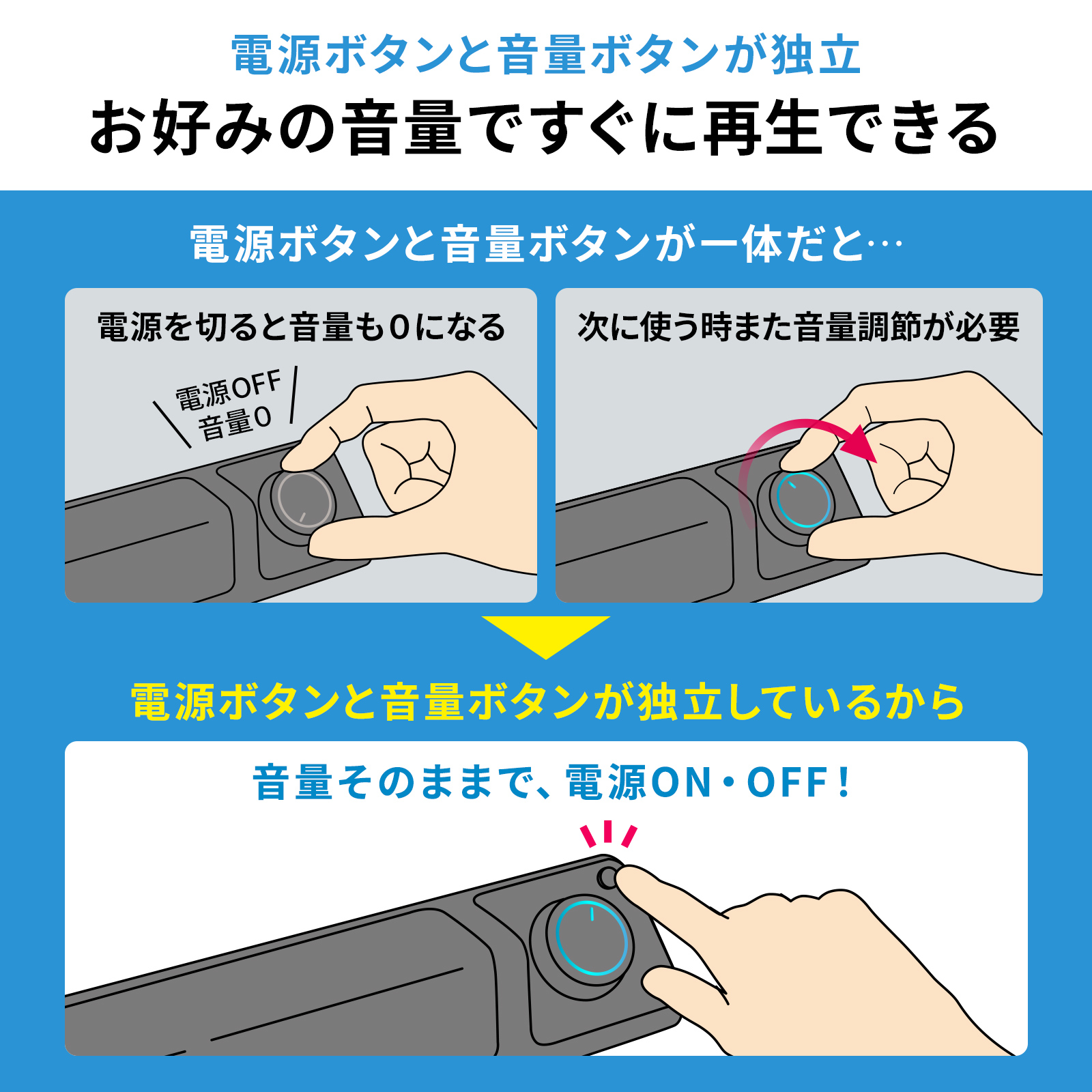 電源ボタンと音量ボタンが独立
お好みの音量ですぐに再生できる

電源ボタンと音量ボタンが一体だと…

電源を切ると音量も0になる

電源OFF
音量0

次に使う時また音量調節が必要

電源ボタンと音量ボタンが独立しているから

音量そのままで、電源ON・OFF！