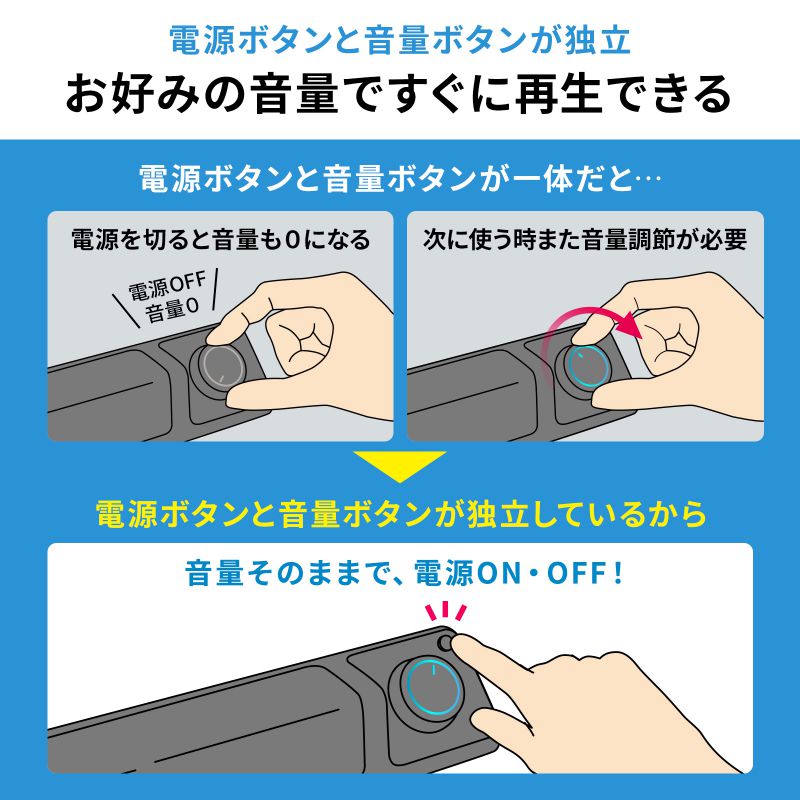 電源ボタンと音量ボタンが独立

お好みの音量ですぐに再生できる

電源ボタンと音量ボタンが一体だと…

電源を切ると音量も0になる

電源OFF
音量0

次に使う時また音量調節が必要

電源ボタンと音量ボタンが独立しているから

音量そのままで、電源ON・OFF！