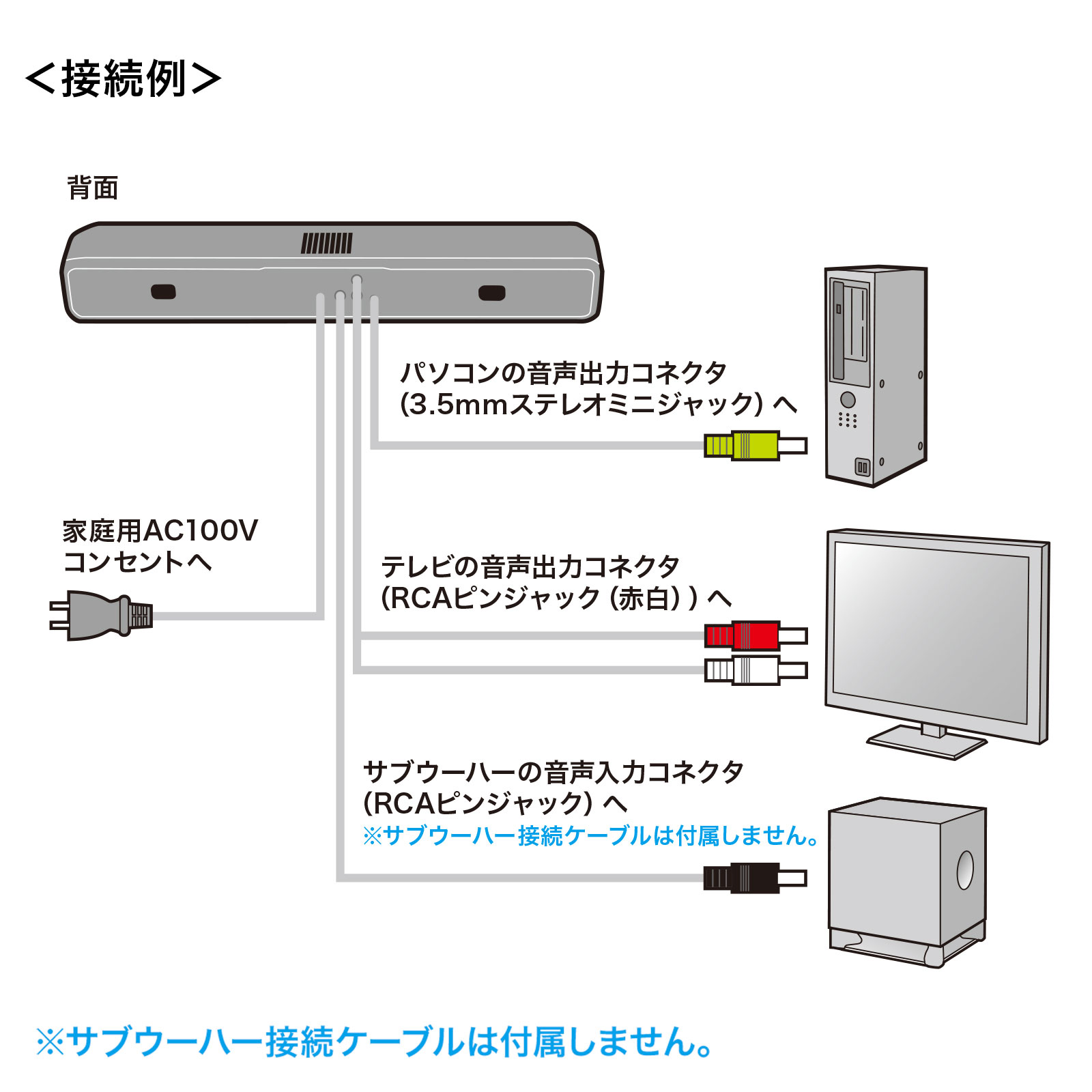 <接続例>

背面

パソコンの音声出力コネクタ
(3.5mmステレオミニジャック) へ

家庭用AC100V
コンセントへ

テレビの音声出力コネクタ
(RCAピンジャック (赤白) ) へ

サブウーハーの音声入力コネクタ
(RCAピンジャック) へ
※サブウーハー接続ケーブルは付属しません。

※サブウーハー接続ケーブルは付属しません。