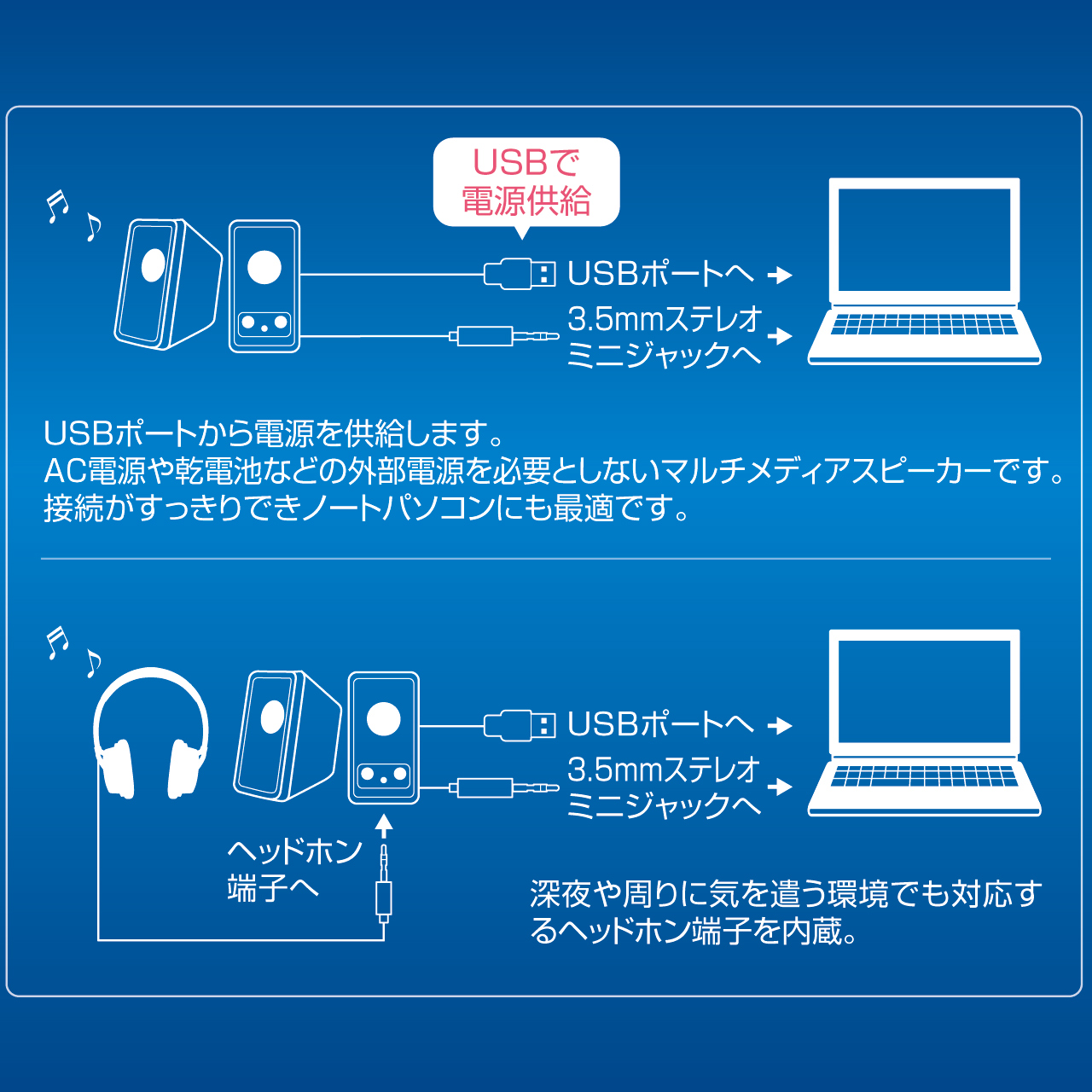 USBで
電源供給

USBポートへ

3.5mmステレオ
ミニジャックへ

USBポートから電源を供給します。
AC電源や乾電池などの外部電源を必要としないマルチメディアスピーカーです。
接続がすっきりできノートパソコンにも最適です。

USBポートへ

3.5mmステレオ
ミニジャックへ

ヘッドホン
端子へ

深夜や周りに気を遣う環境でも対応するヘッドホン端子を内蔵。