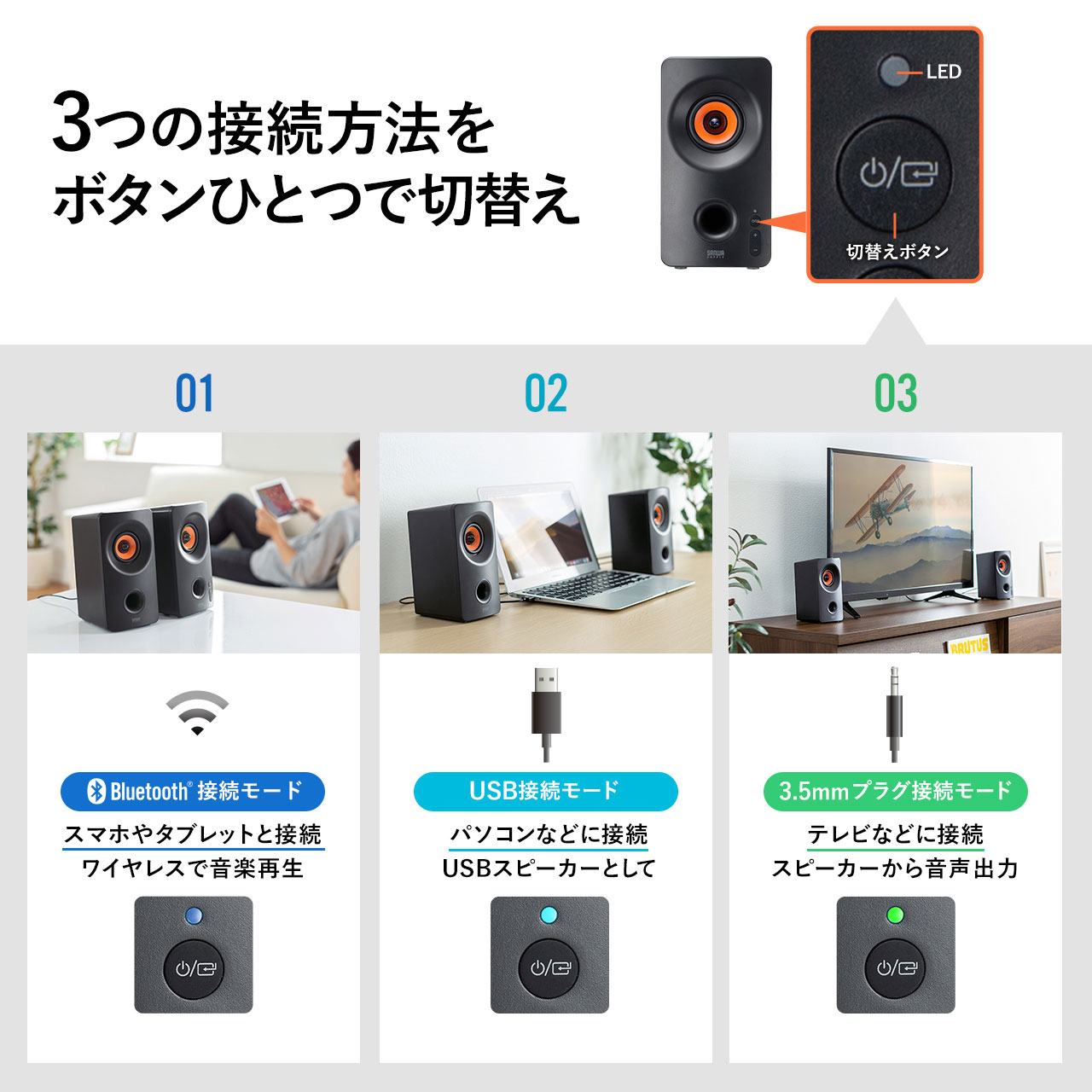 3つの接続方法を
ボタンひとつで切替え

LED

切替えボタン

01

Bluetooth® 接続モード

スマホやタブレットと接続
ワイヤレスで音楽再生

02

USB接続モード

パソコンなどに接続
USBスピーカーとして

03

BRUTUS

3.5mmプラグ接続モード

テレビなどに接続
スピーカーから音声出力