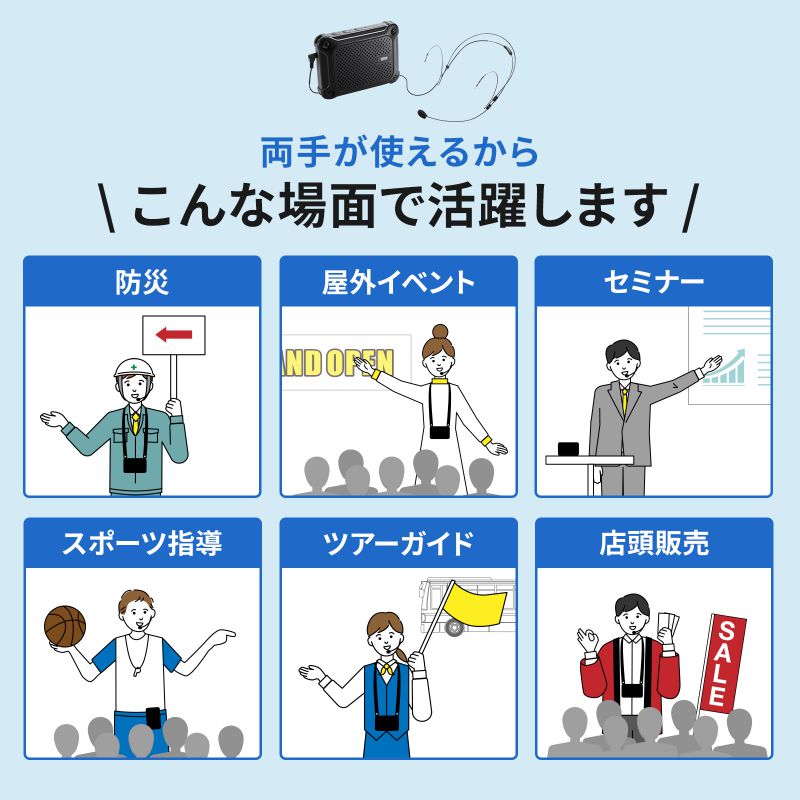 両手が使えるから
\ こんな場面で活躍します /

防災

屋外イベント

AND OPEN

セミナー

スポーツ指導

ツアーガイド

店頭販売

SALE