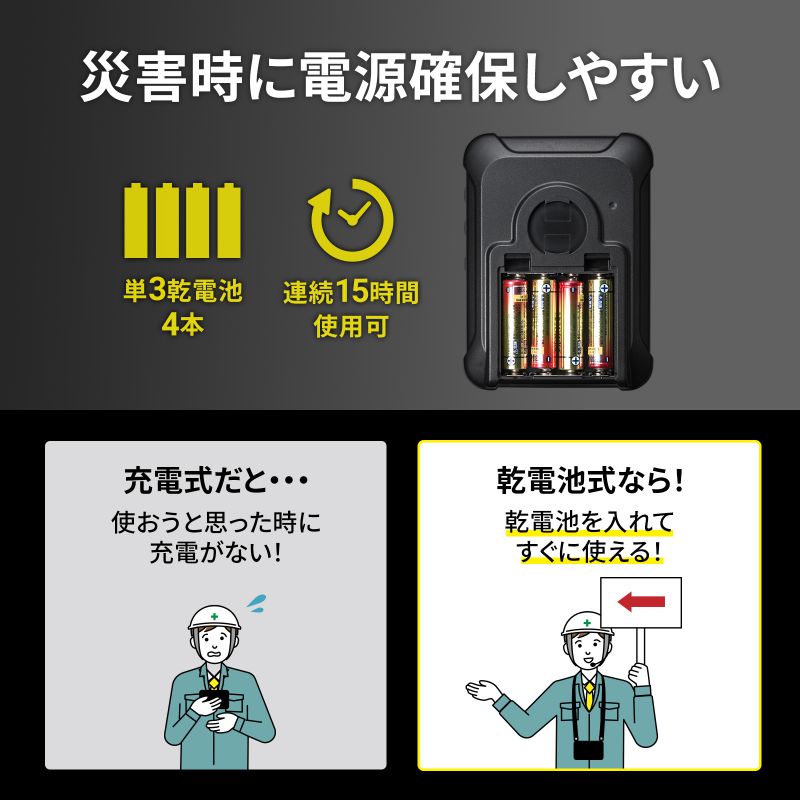 災害時に電源確保しやすい

単3乾電池
4本

連続15時間
使用可

充電式だと・・・
使おうと思った時に
充電がない!

乾電池式なら!
乾電池を入れて
すぐに使える!