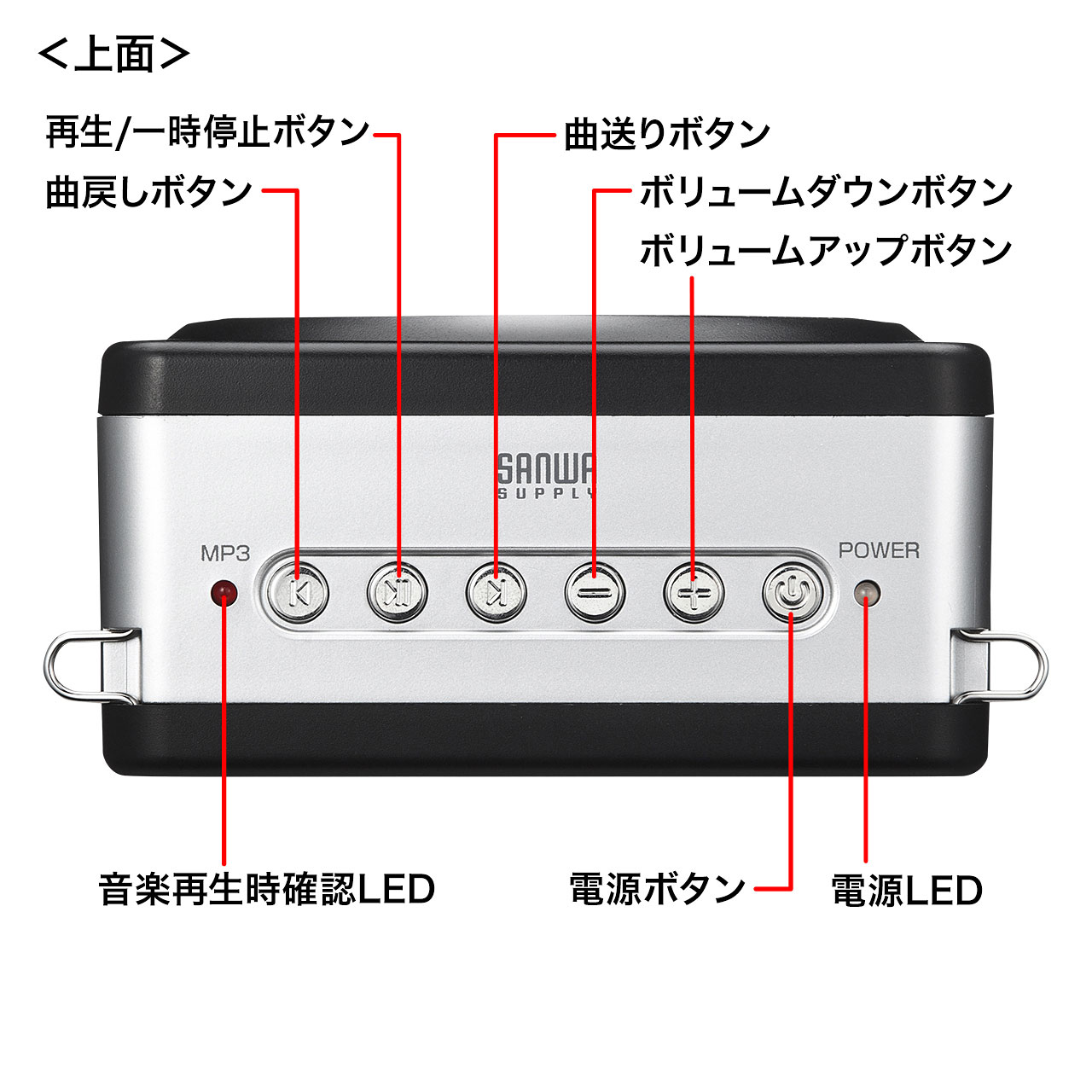 ＜上面＞

再生/一時停止ボタン

曲戻しボタン

曲送りボタン

ボリュームダウンボタン

ボリュームアップボタン

SANWA SUPPLY

MP3

POWER

音楽再生時確認LED

電源ボタン

電源LED