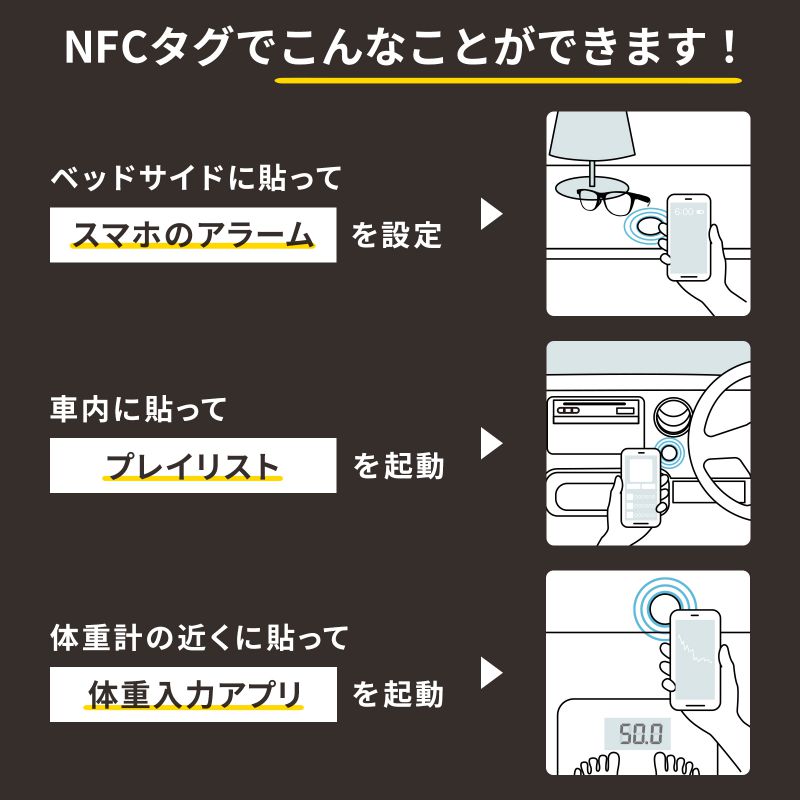 NFCタグでこんなことができます！

ベッドサイドに貼って

スマホのアラーム を設定

6:00

車内に貼って

プレイリスト を起動

体重計の近くに貼って

体重入力アプリ を起動

50.0