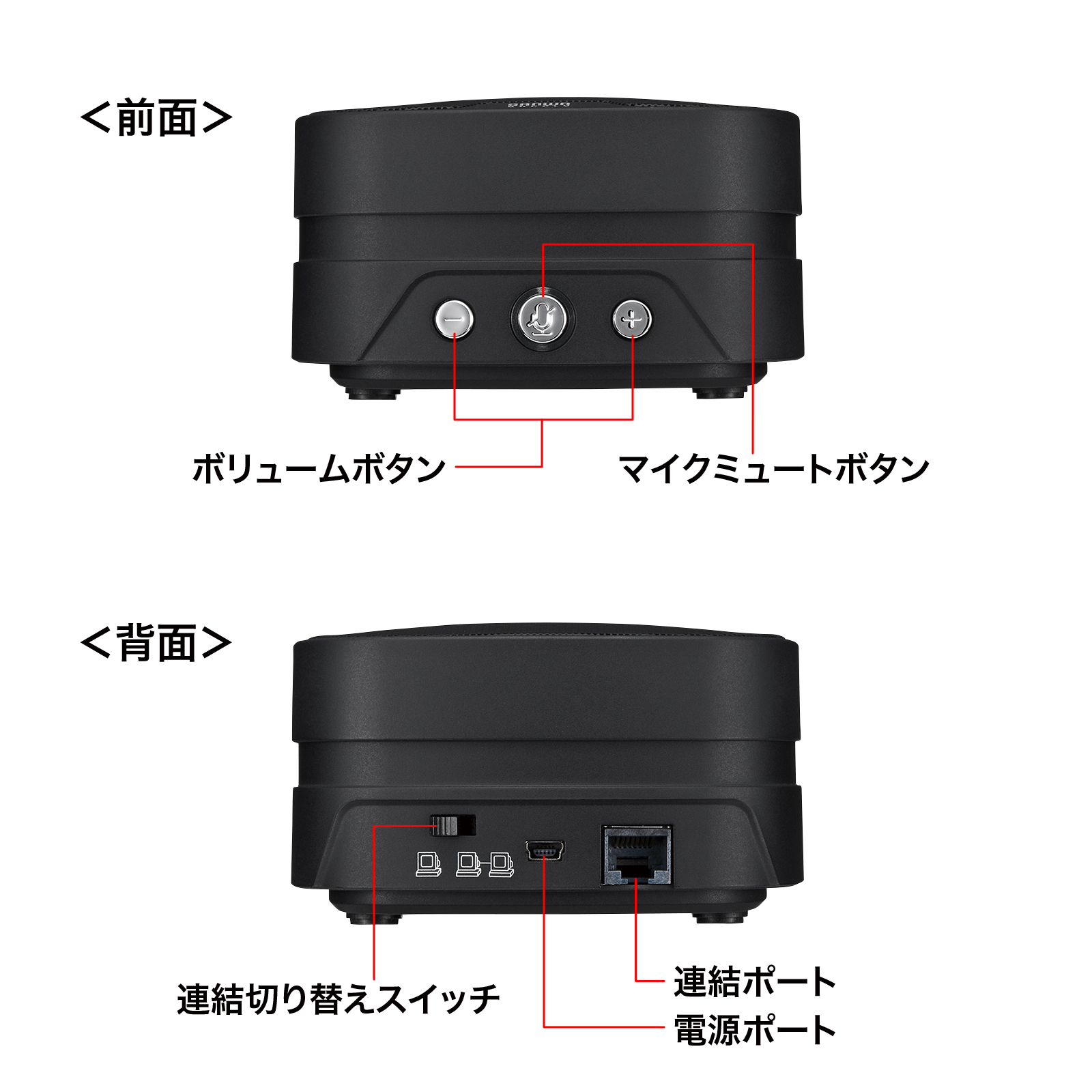 <前面>

ボリュームボタン

マイクミュートボタン

<背面>

連結切り替えスイッチ

連結ポート

電源ポート