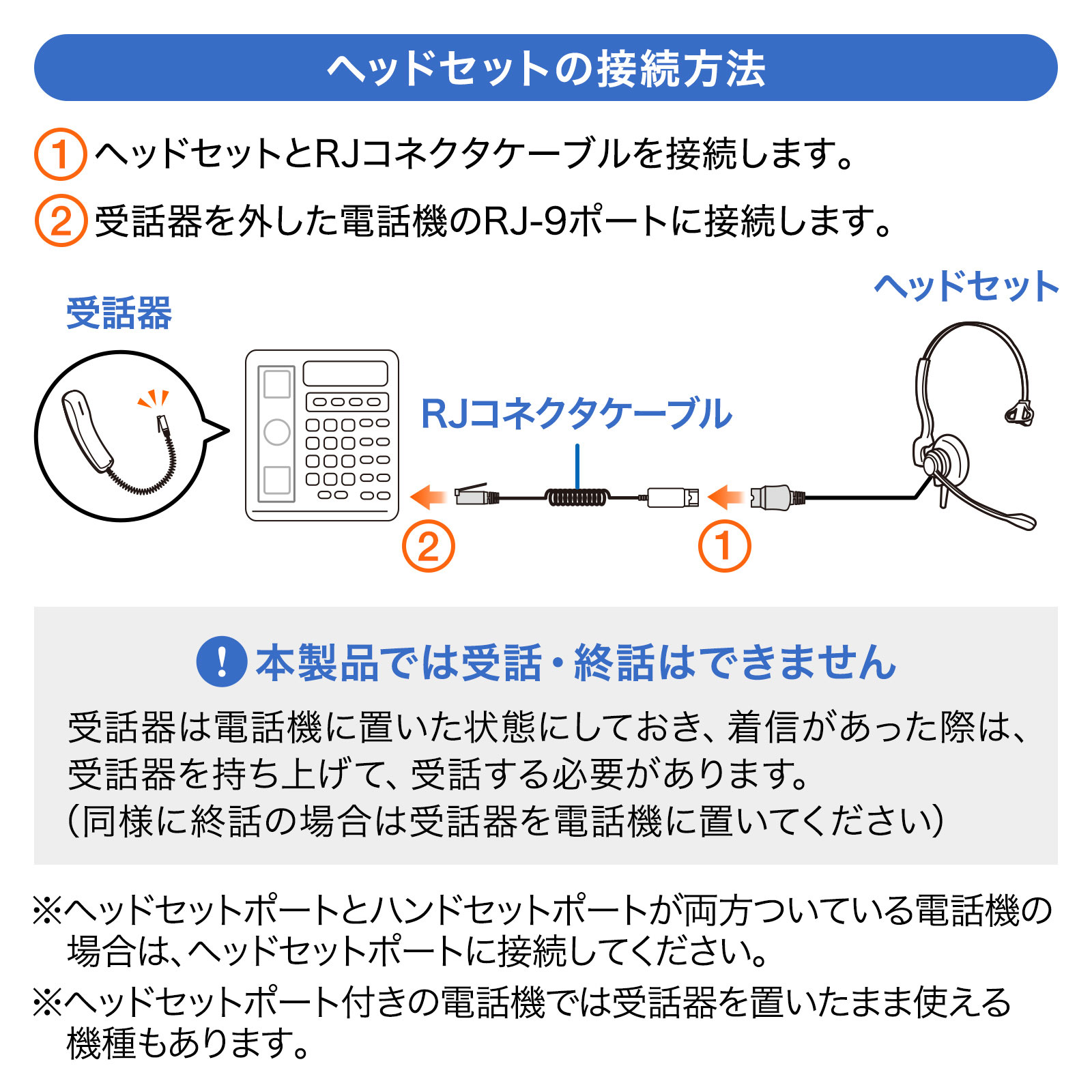 ヘッドセットの接続方法

① ヘッドセットとRJコネクタケーブルを接続します。

② 受話器を外した電話機のRJ-9ポートに接続します。

受話器

ヘッドセット

RJコネクタケーブル

②

①

! 本製品では受話・終話はできません

受話器は電話機に置いた状態にしておき、着信があった際は、受話器を持ち上げて、受話する必要があります。
(同様に終話の場合は受話器を電話機に置いてください)

※ヘッドセットポートとハンドセットポートが両方ついている電話機の場合は、ヘッドセットポートに接続してください。

※ヘッドセットポート付きの電話機では受話器を置いたまま使える機種もあります。