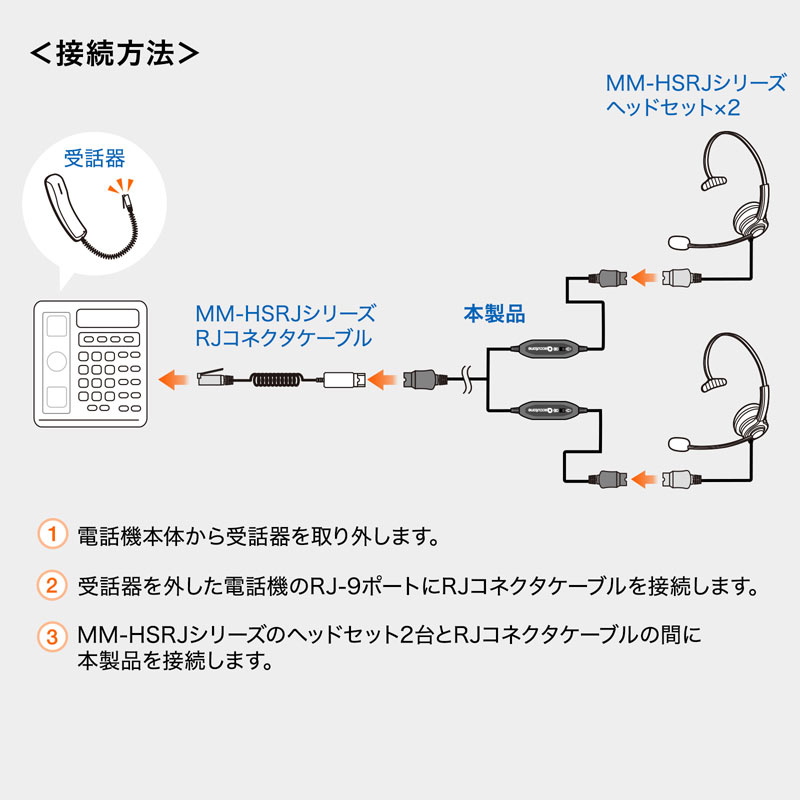 ＜接続方法＞

MM-HSRJシリーズ
ヘッドセット×2

受話器

MM-HSRJシリーズ
RJコネクタケーブル

本製品

1 電話機本体から受話器を取り外します。

2 受話器を外した電話機のRJ-9ポートにRJコネクタケーブルを接続します。

3 MM-HSRJシリーズのヘッドセット2台とRJコネクタケーブルの間に本製品を接続します。