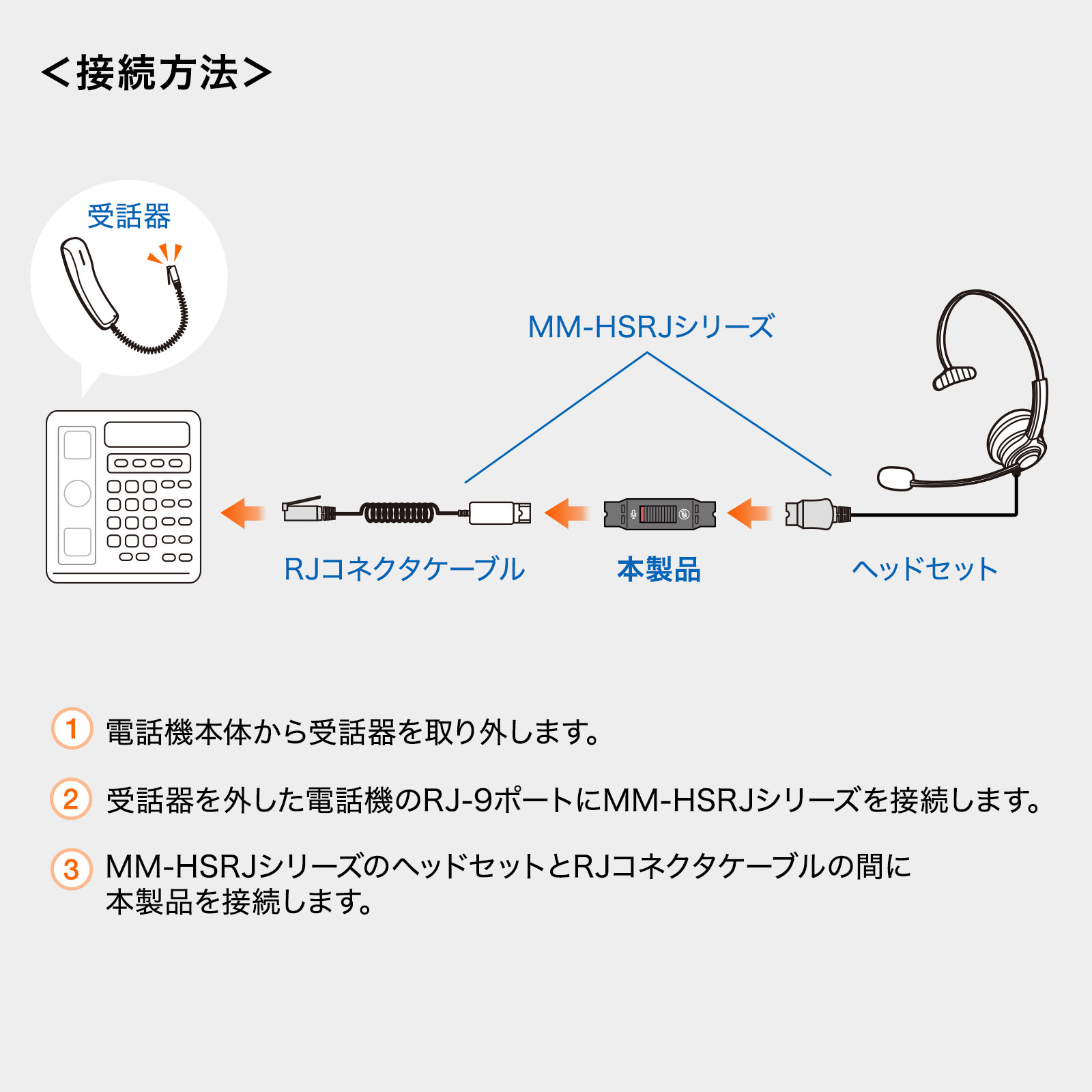 <接続方法>

受話器

MM-HSRJシリーズ

RJコネクタケーブル

本製品

ヘッドセット

1 電話機本体から受話器を取り外します。

2 受話器を外した電話機のRJ-9ポートにMM-HSRJシリーズを接続します。

3 MM-HSRJシリーズのヘッドセットとRJコネクタケーブルの間に本製品を接続します。