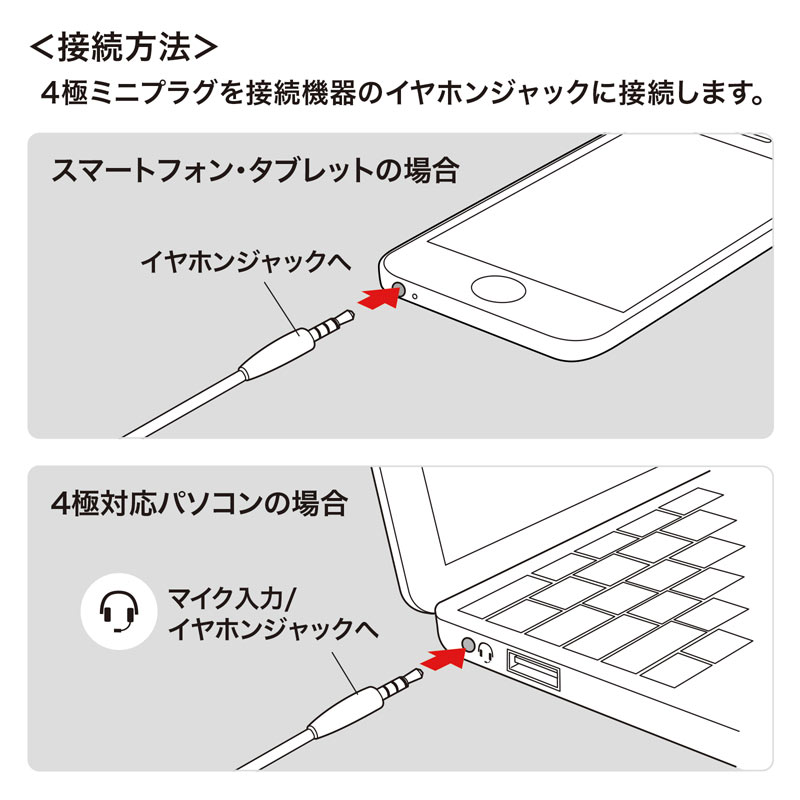 <接続方法>
4極ミニプラグを接続機器のイヤホンジャックに接続します。

スマートフォン・タブレットの場合

イヤホンジャックへ

4極対応パソコンの場合

マイク入力/
イヤホンジャックへ