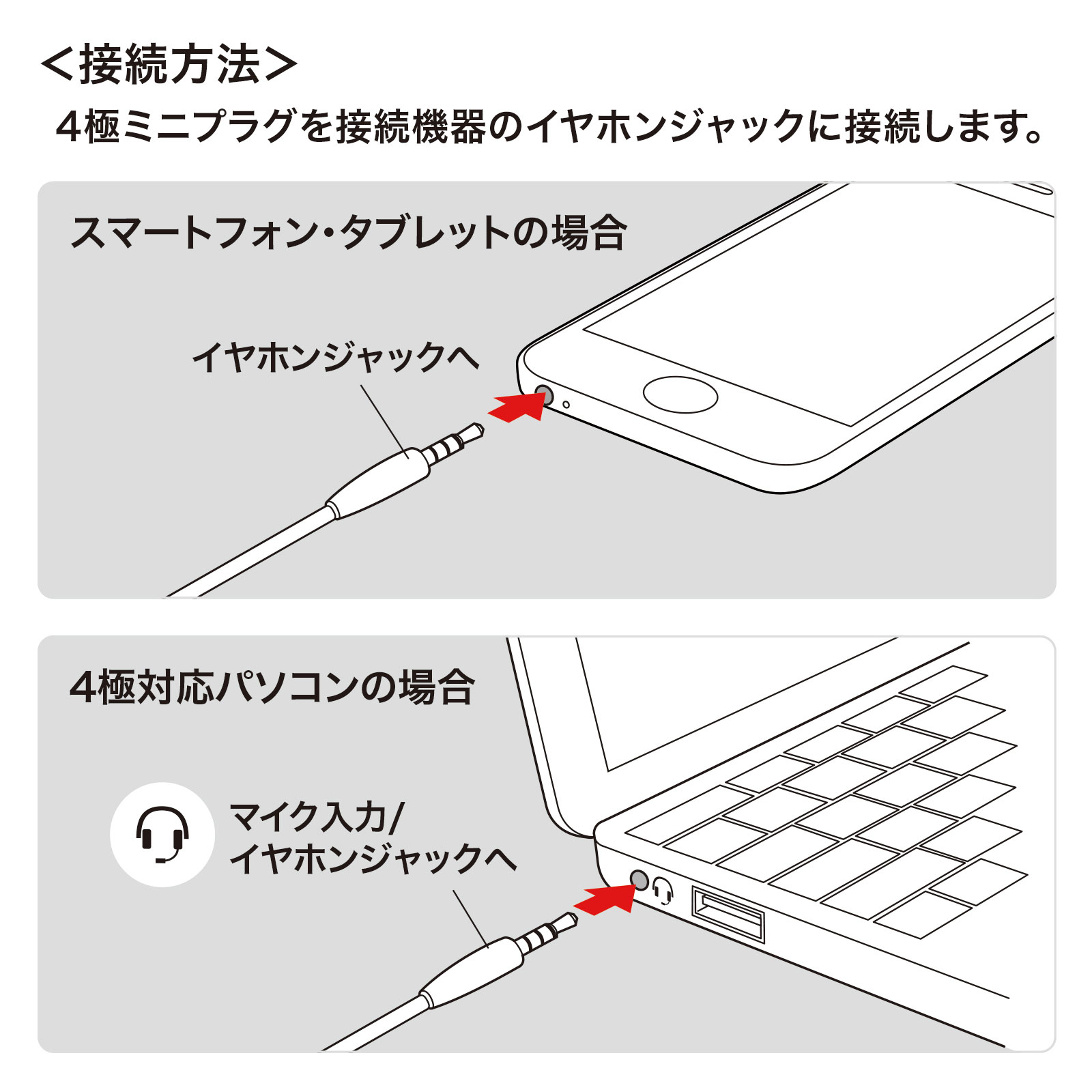 <接続方法>
4極ミニプラグを接続機器のイヤホンジャックに接続します。

スマートフォン・タブレットの場合

イヤホンジャックへ

4極対応パソコンの場合

マイク入力/
イヤホンジャックへ