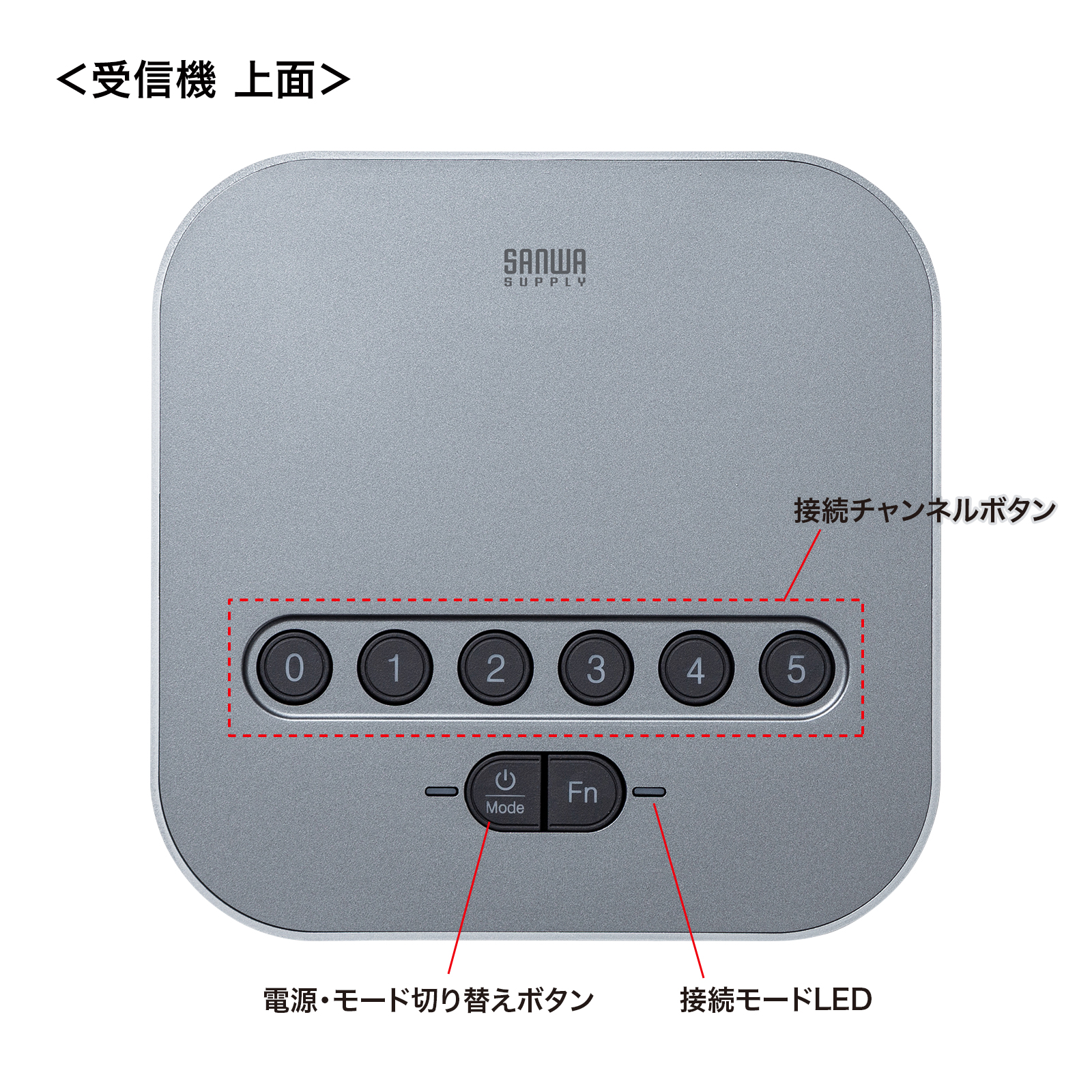 ＜受信機 上面＞

SANWA
SUPPLY

接続チャンネルボタン

0 1 2 3 4 5

Mode

Fn

電源・モード切り替えボタン

接続モードLED