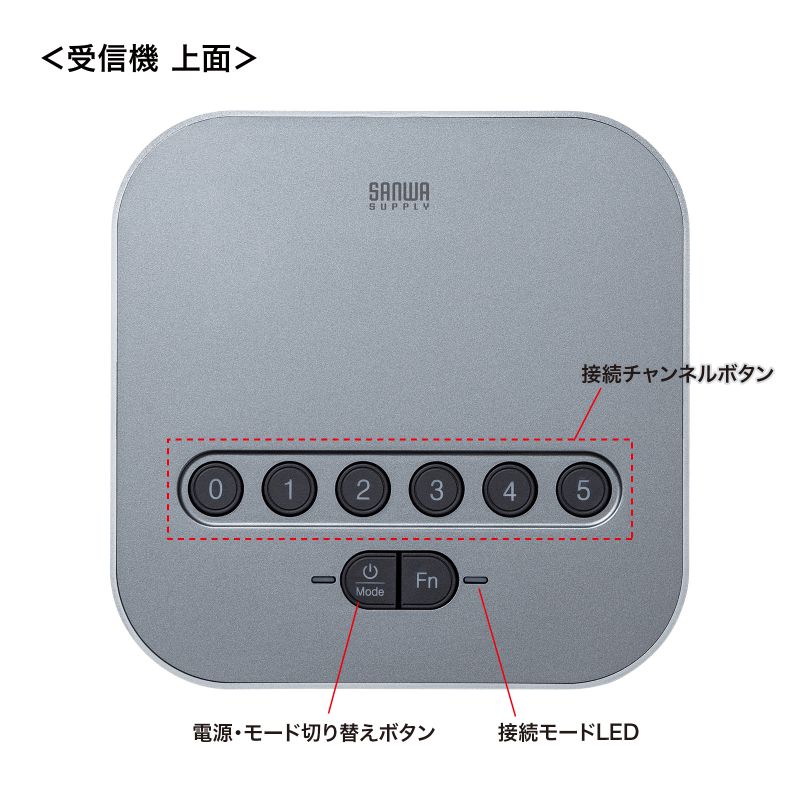 <受信機 上面>

SANWA
SUPPLY

接続チャンネルボタン

0 1 2 3 4 5

Mode

Fn

電源・モード切り替えボタン

接続モードLED