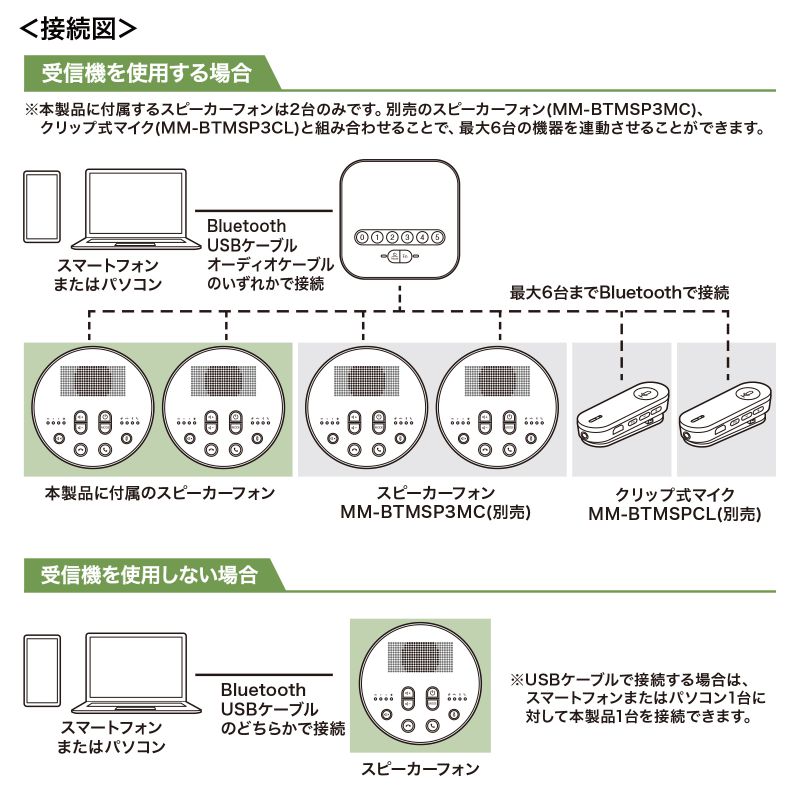 <接続図>

受信機を使用する場合

※本製品に付属するスピーカーフォンは2台のみです。別売のスピーカーフォン(MM-BTMSP3MC)、クリップ式マイク(MM-BTMSP3CL)と組み合わせることで、最大6台の機器を連動させることができます。

スマートフォン
またはパソコン

Bluetooth
USBケーブル
オーディオケーブル
のいずれかで接続

0 1 2 3 4 5

最大6台までBluetoothで接続

本製品に付属のスピーカーフォン

スピーカーフォン
MM-BTMSP3MC(別売)

クリップ式マイク
MM-BTMSPCL(別売)

受信機を使用しない場合

スマートフォン
またはパソコン

Bluetooth
USBケーブル
のどちらかで接続

スピーカーフォン

※USBケーブルで接続する場合は、スマートフォンまたはパソコン1台に対して本製品1台を接続できます。