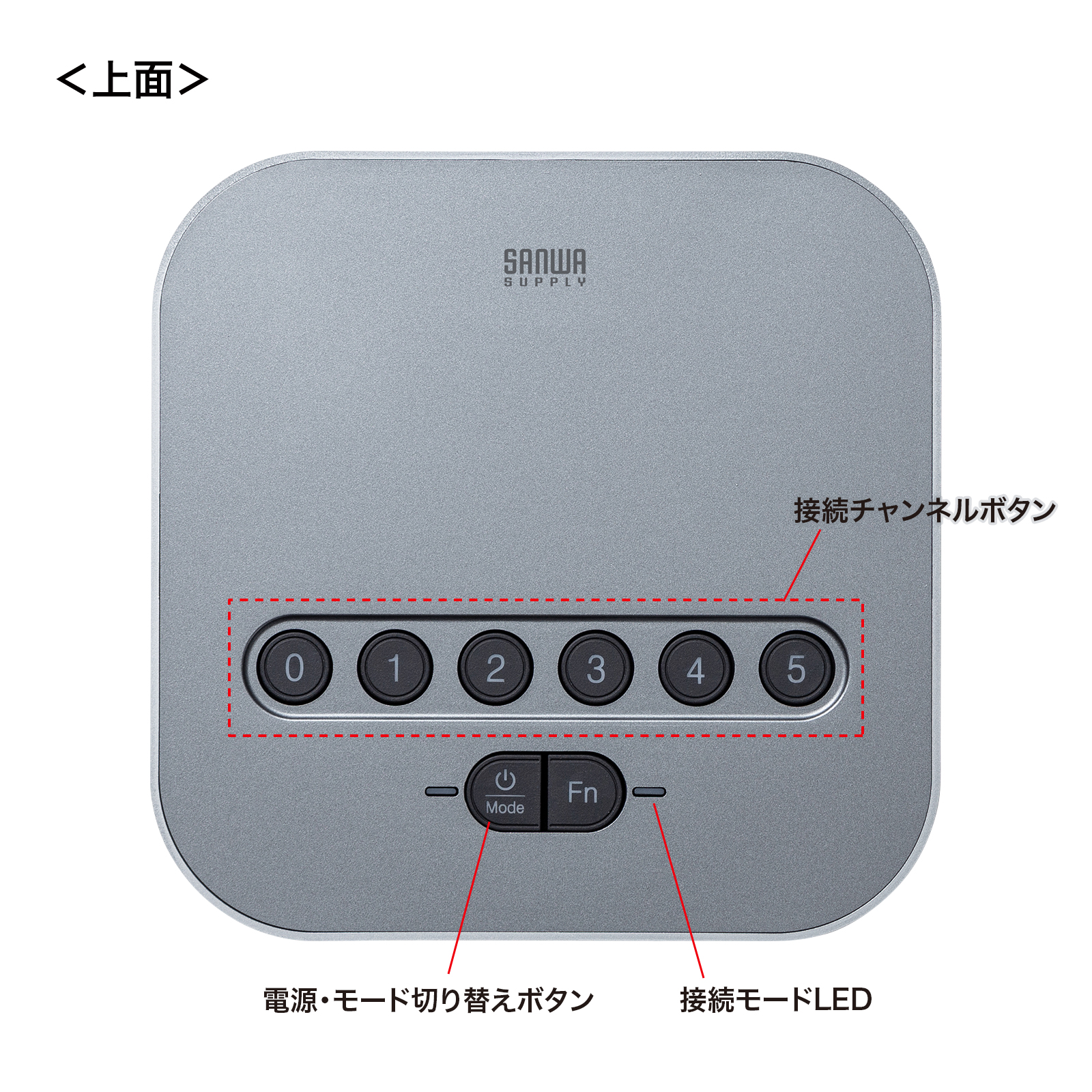 <上面>

SANWA
SUPPLY

接続チャンネルボタン

0 1 2 3 4 5

Mode

Fn

電源・モード切り替えボタン

接続モードLED