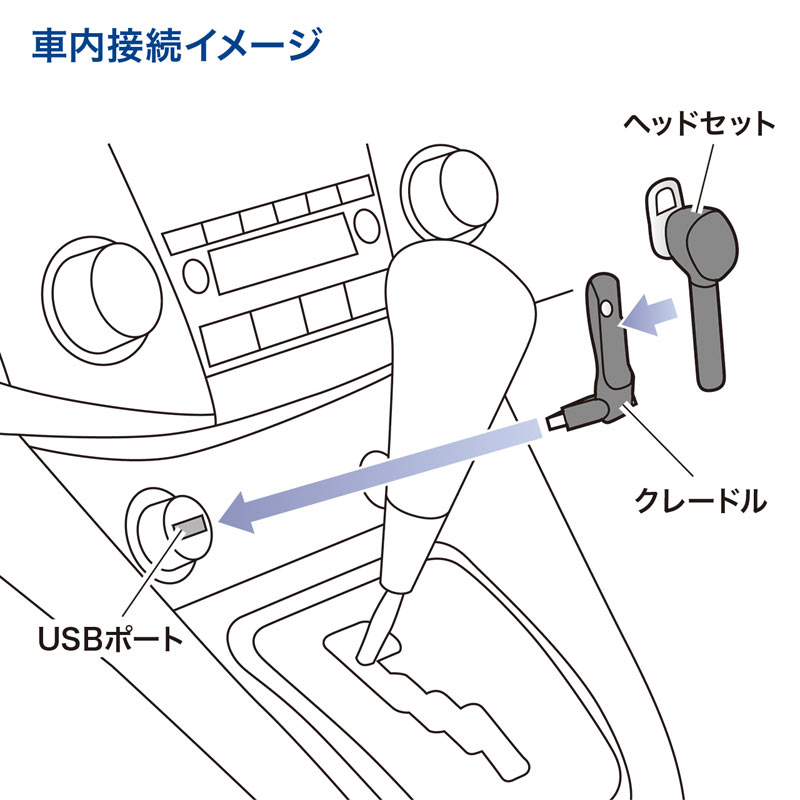 車内接続イメージ

ヘッドセット

クレードル

USBポート