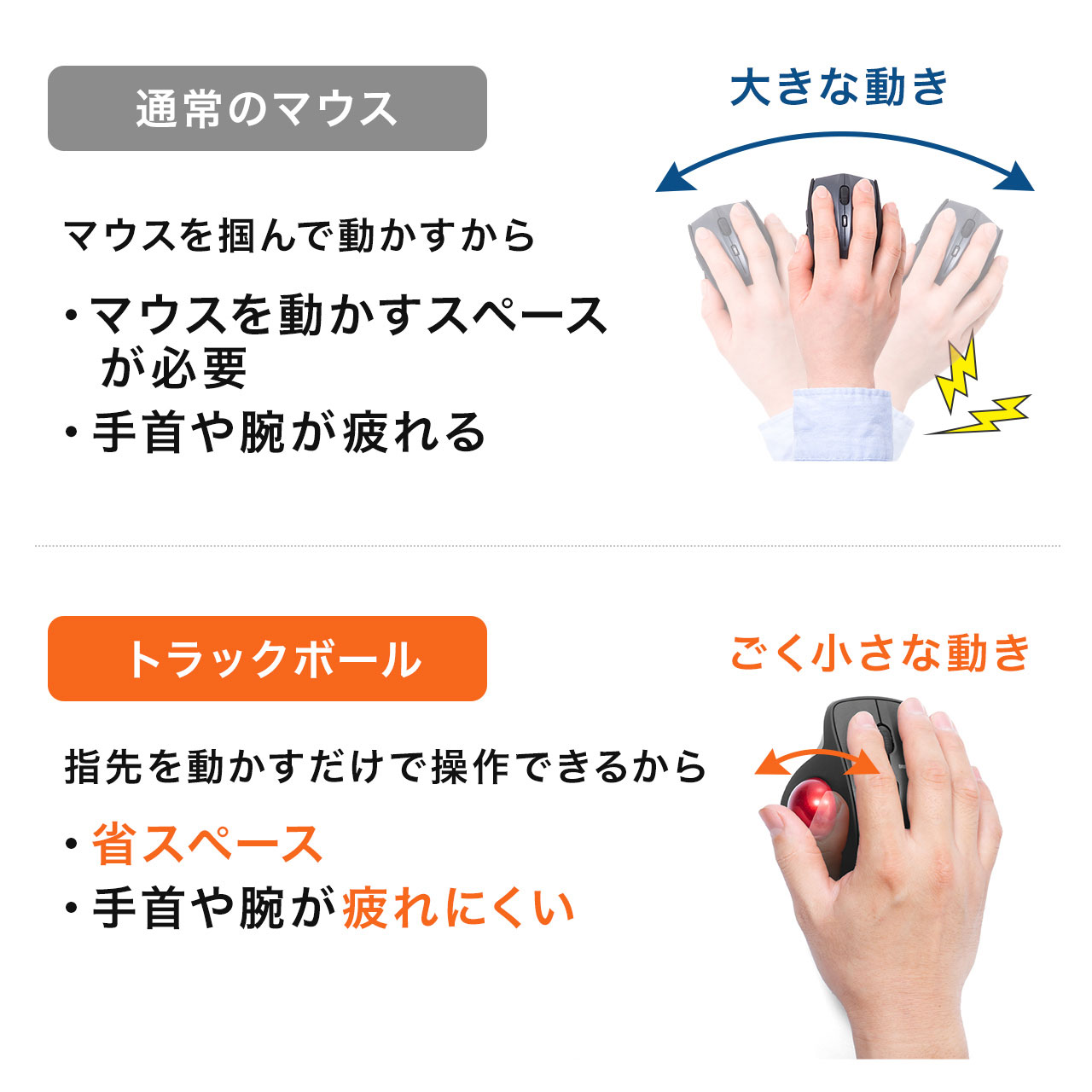 通常のマウス

大きな動き

マウスを掴んで動かすから

・マウスを動かすスペースが必要

・手首や腕が疲れる

トラックボール

ごく小さな動き

指先を動かすだけで操作できるから

・省スペース

・手首や腕が疲れにくい