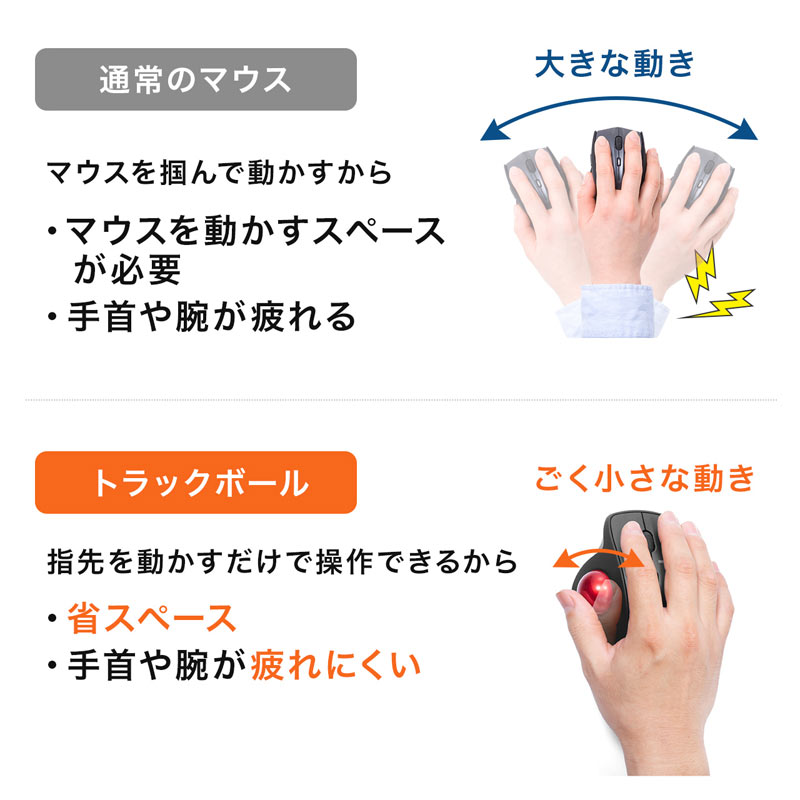 通常のマウス

大きな動き

マウスを掴んで動かすから

・マウスを動かすスペースが必要
・手首や腕が疲れる

トラックボール

ごく小さな動き

指先を動かすだけで操作できるから

・省スペース
・手首や腕が疲れにくい