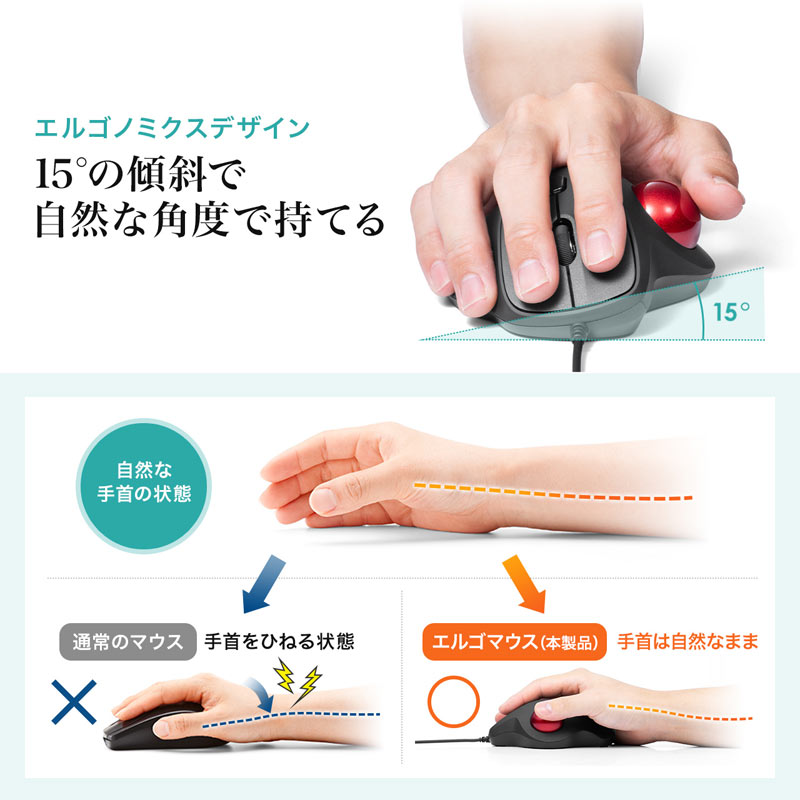 エルゴノミクスデザイン

15°の傾斜で
自然な角度で持てる

15°

自然な
手首の状態

通常のマウス 手首をひねる状態

エルゴマウス(本製品) 手首は自然なまま