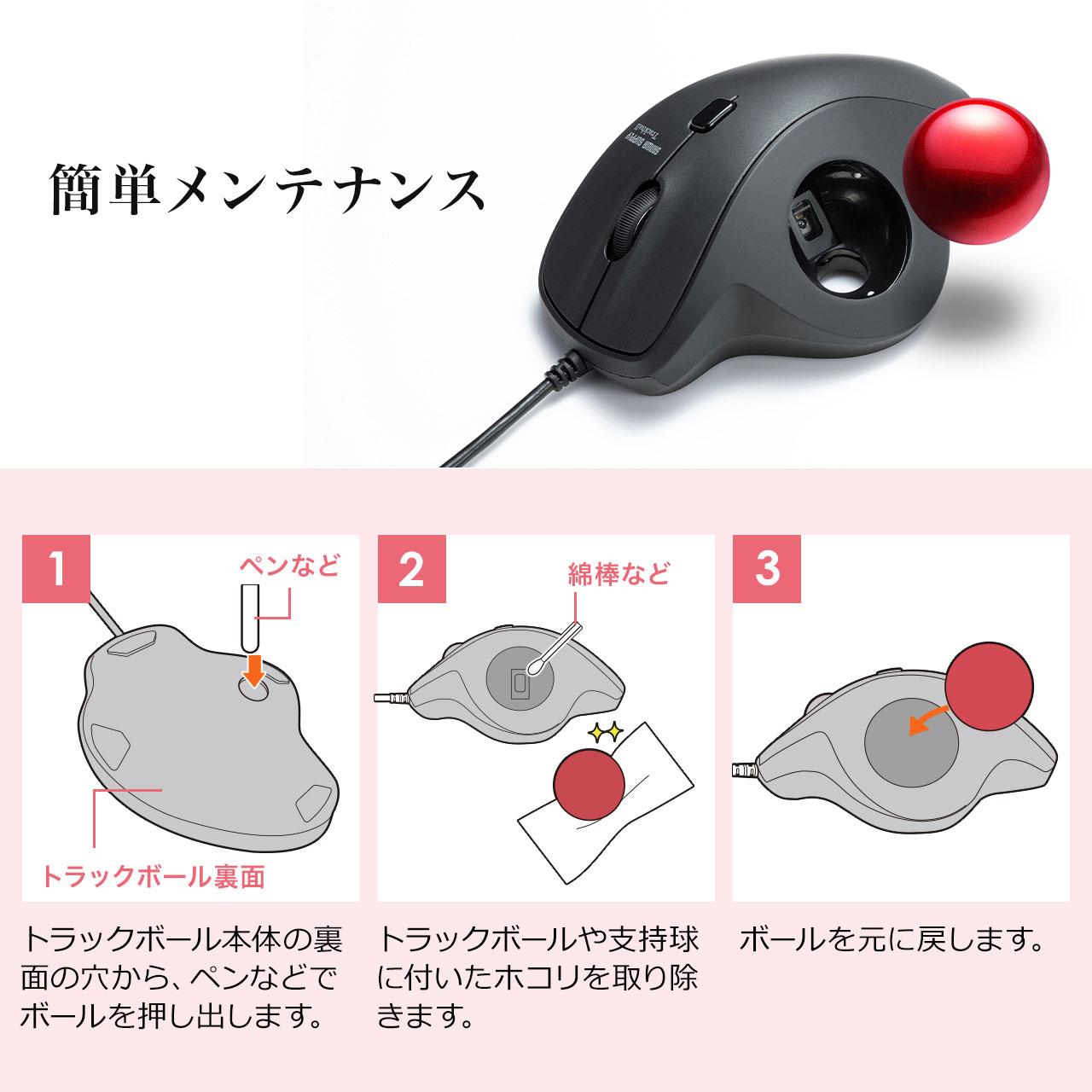 簡単メンテナンス

SANWA SUPPLY
Trackball

1
ペンなど
トラックボール裏面

トラックボール本体の裏面の穴から、ペンなどでボールを押し出します。

2
綿棒など

トラックボールや支持球に付いたホコリを取り除きます。

3

ボールを元に戻します。