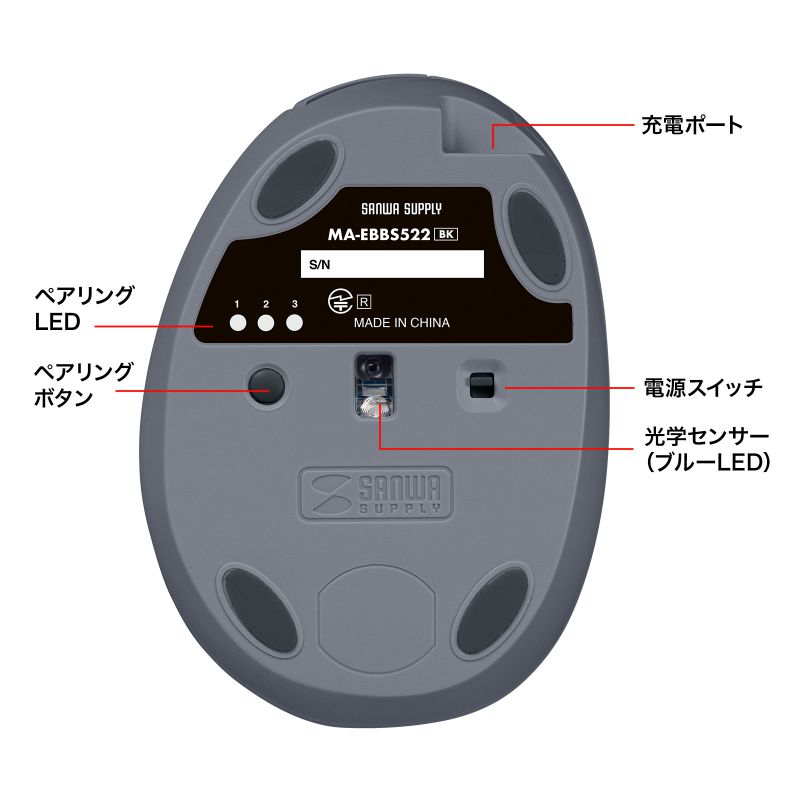 充電ポート

SANWA SUPPLY
MA-EBBS522 BK
S/N

ペアリング
LED

1 2 3

R
MADE IN CHINA

ペアリング
ボタン

電源スイッチ

光学センサー
(ブルーLED)

SANWA
SUPPLY